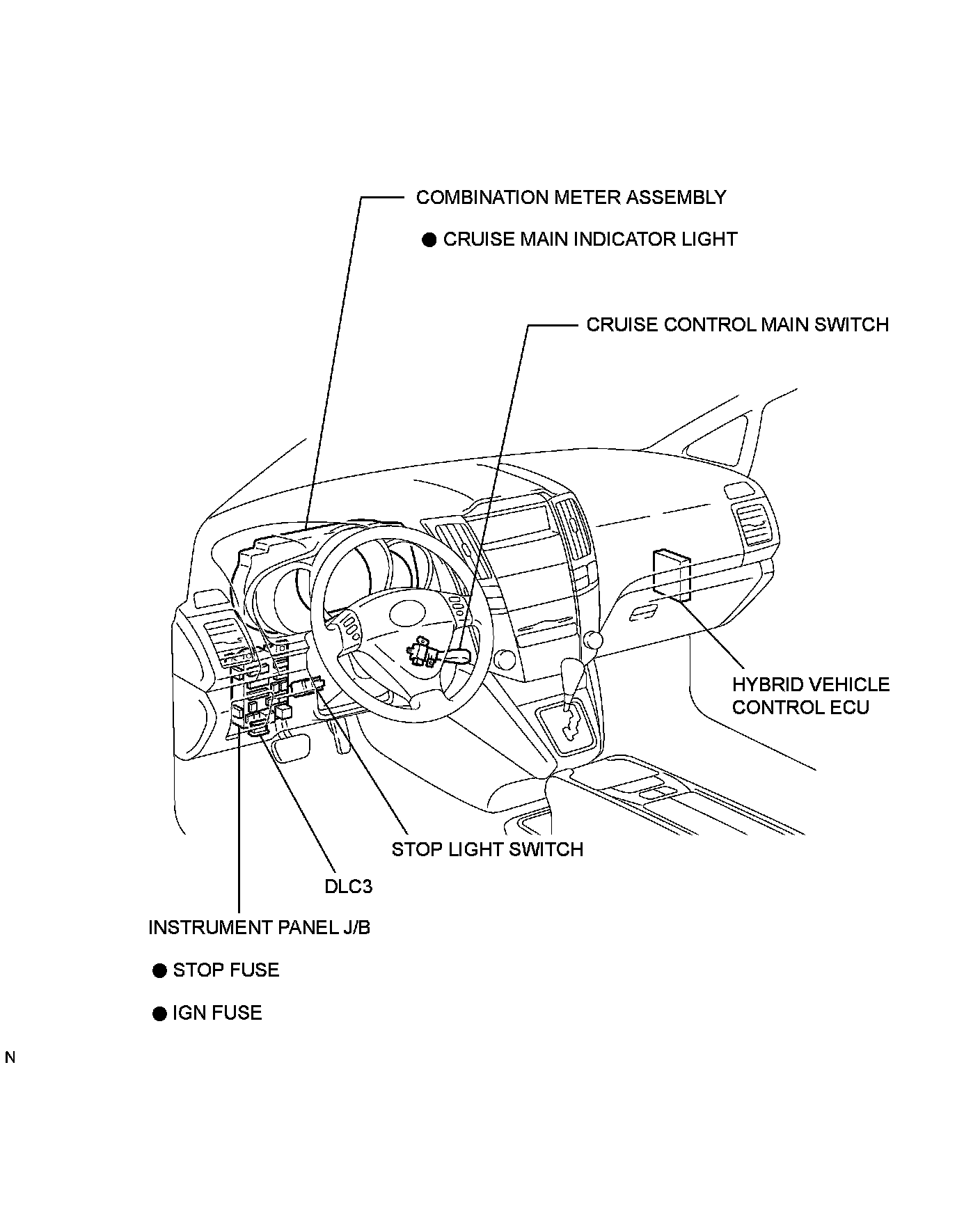 COMBINATION METER ASSEMBLY

● CRUISE MAIN INDICATOR LIGHT

CRUISE CONTROL MAIN SWITCH

HYBRID VEHICLE CONTROL ECU

STOP LIGHT SWITCH

DLC3

INSTRUMENT PANEL J/B

● STOP FUSE

● IGN FUSE

N