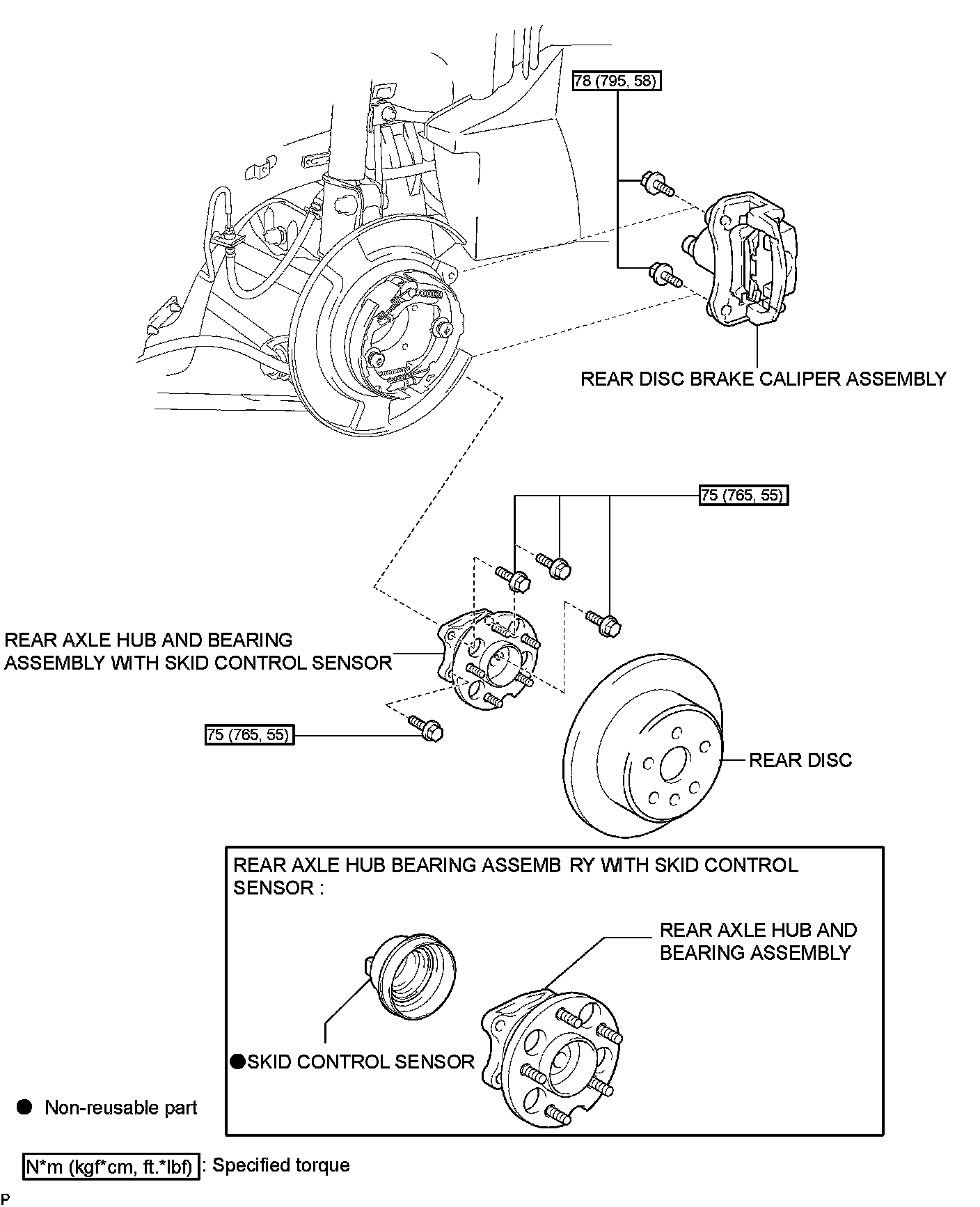 78 (795, 58)

REAR DISC BRAKE CALIPER ASSEMBLY

75 (765, 55)

REAR AXLE HUB AND BEARING ASSEMBLY WITH SKID CONTROL SENSOR

75 (765, 55)

REAR DISC

REAR AXLE HUB BEARING ASSEMB RY WITH SKID CONTROL SENSOR :

REAR AXLE HUB AND BEARING ASSEMBLY

●SKID CONTROL SENSOR

● Non-reusable part

N*m (kgf*cm, ft.*lbf) : Specified torque

P