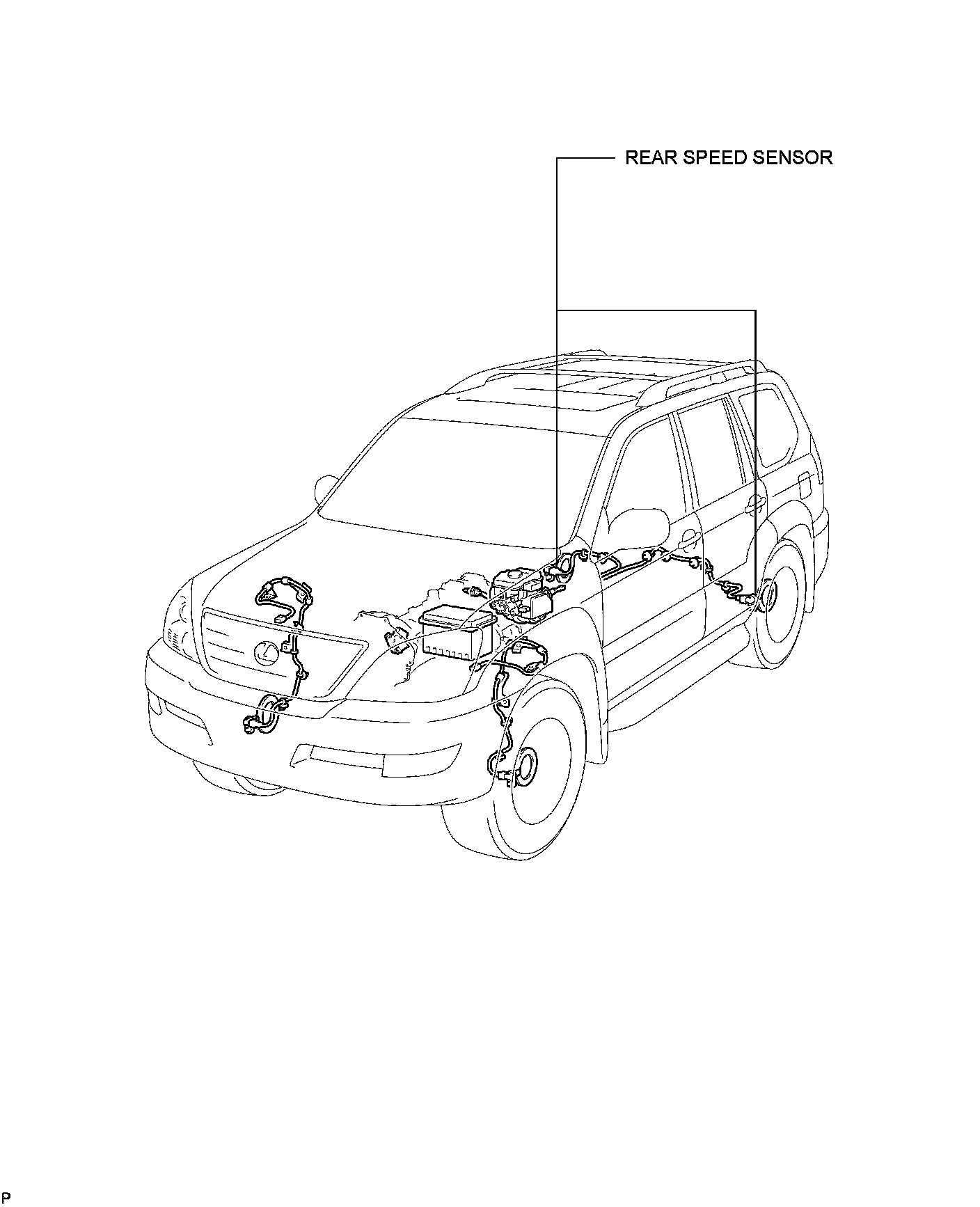 REAR SPEED SENSOR

P