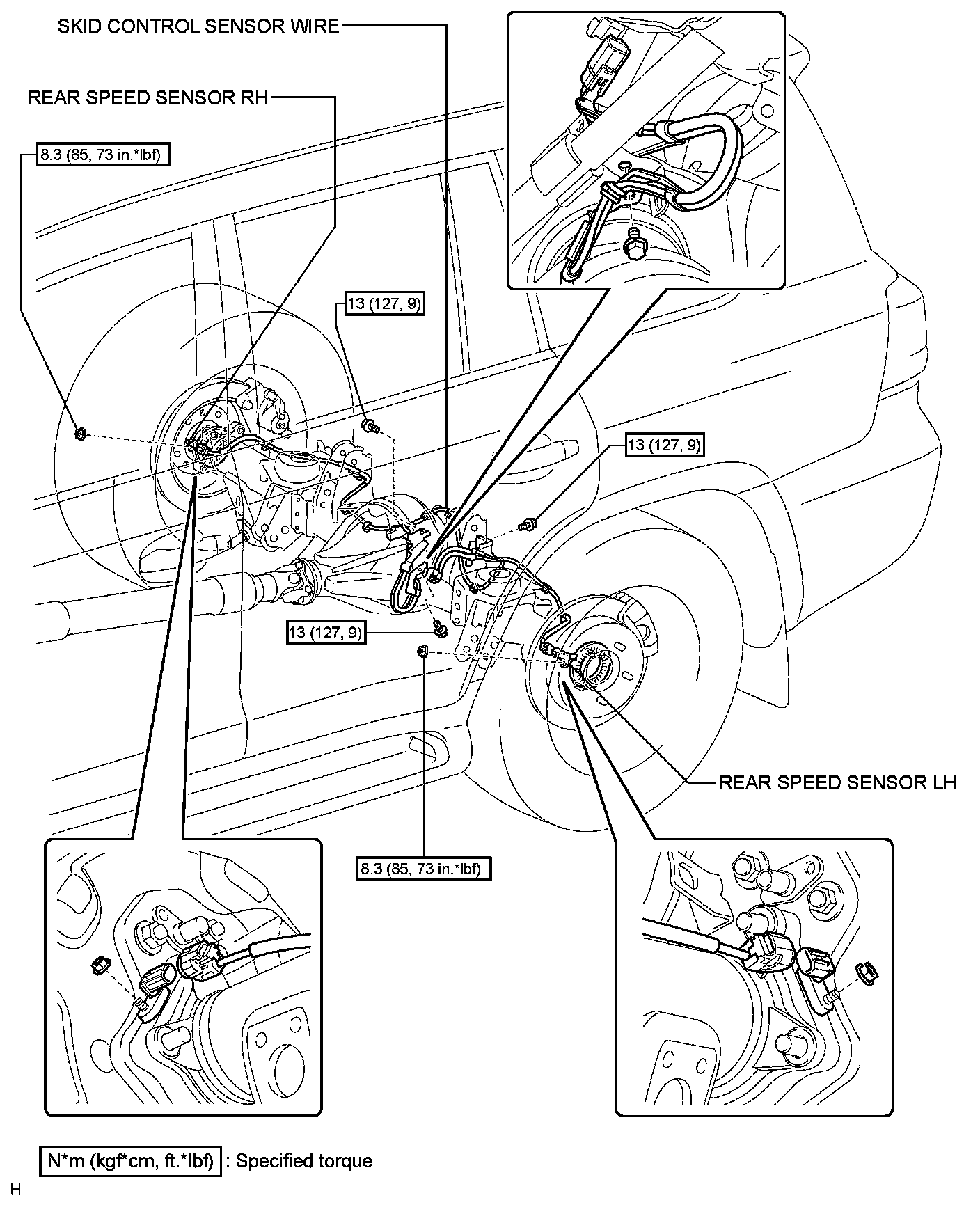 SKID CONTROL SENSOR WIRE

REAR SPEED SENSOR RH

8.3 (85, 73 in.*lbf)

13 (127, 9)

13 (127, 9)

13 (127, 9)

REAR SPEED SENSOR LH

8.3 (85, 73 in.*lbf)

N*m (kgf*cm, ft.*lbf) : Specified torque

H