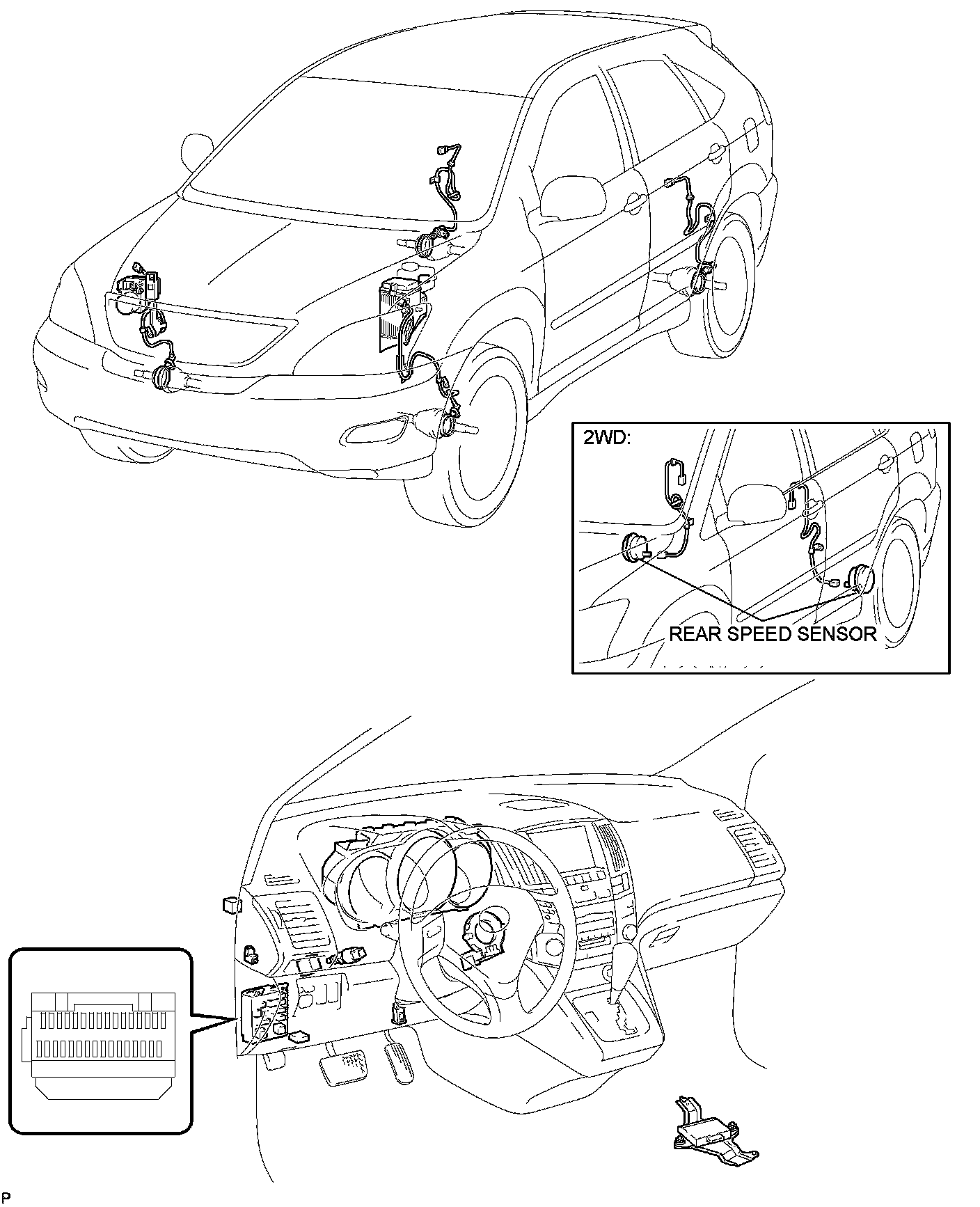 2WD:

REAR SPEED SENSOR

P