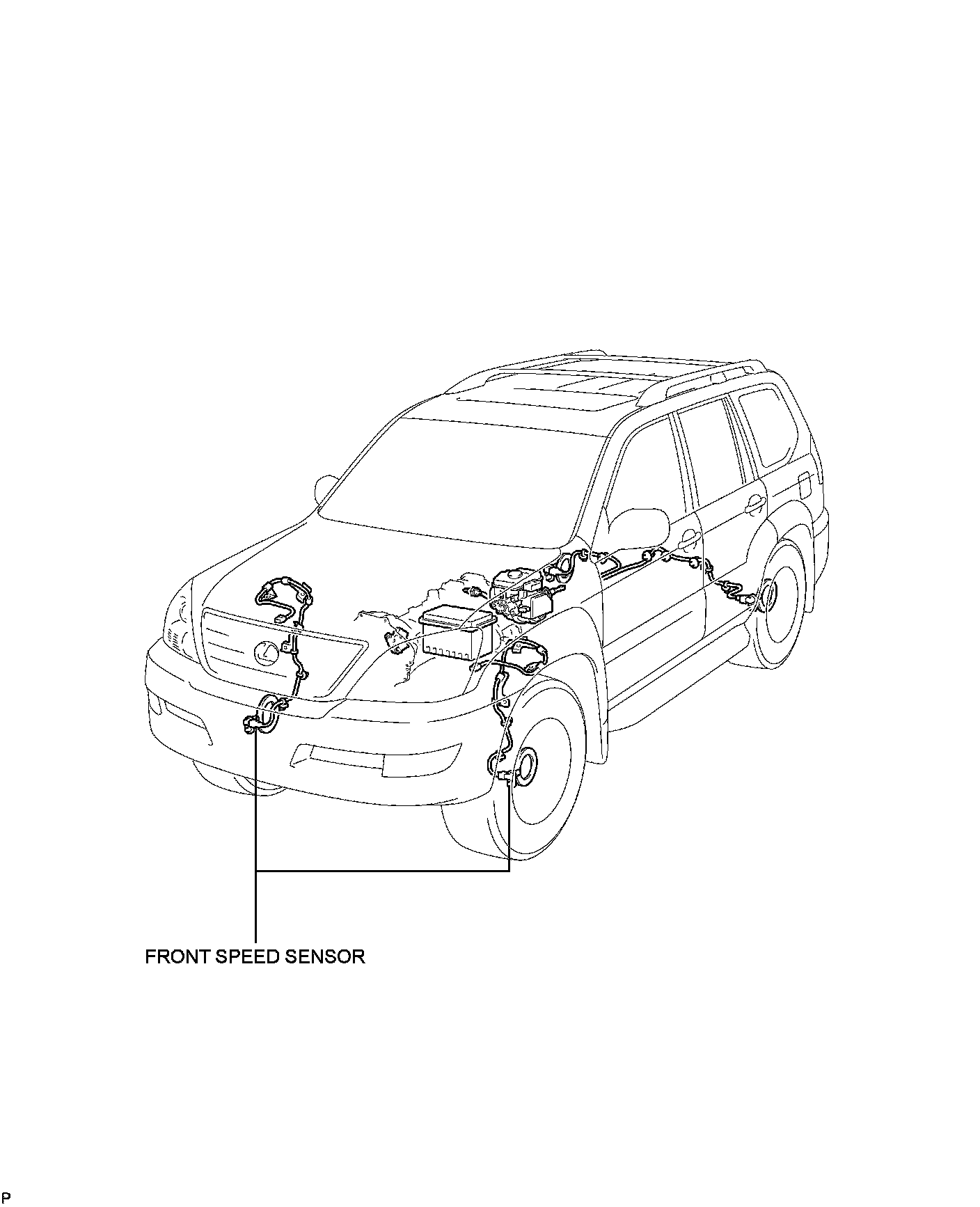 FRONT SPEED SENSOR

P