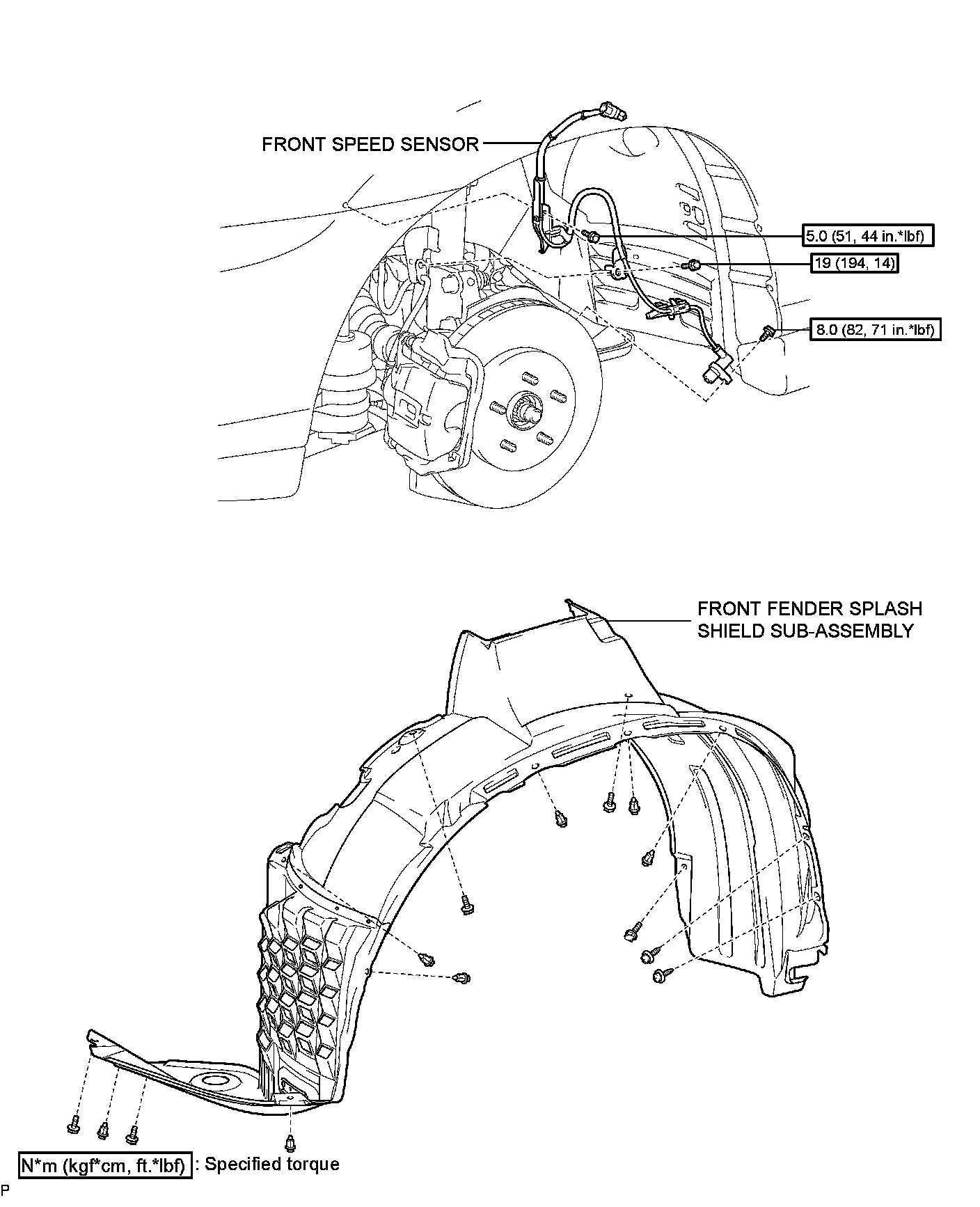 FRONT SPEED SENSOR

5.0 (51, 44 in.*lbf)

19 (194, 14)

8.0 (82, 71 in.*lbf)

FRONT FENDER SPLASH SHIELD SUB-ASSEMBLY

N*m (kgf*cm, ft.*lbf) : Specified torque

P