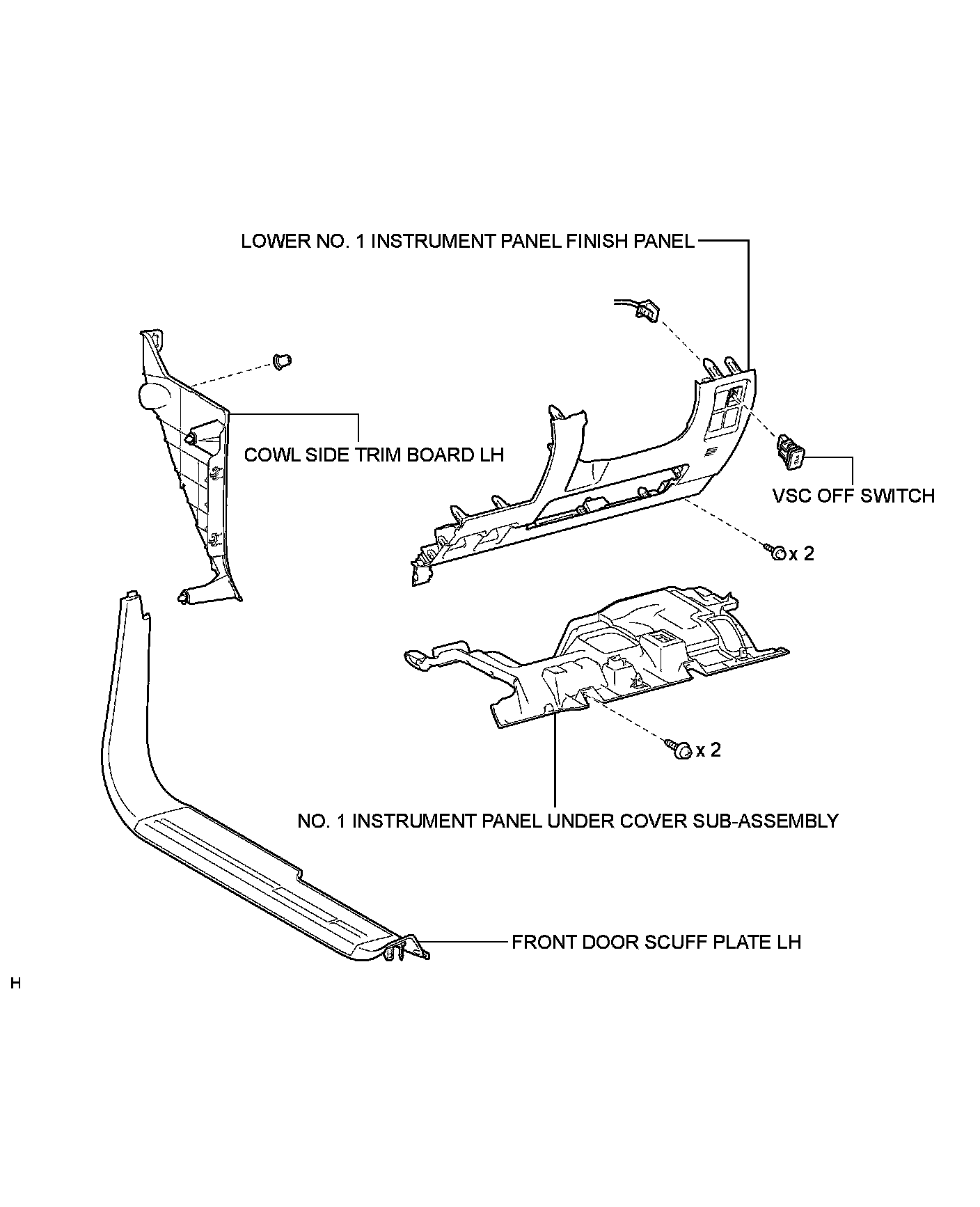 LOWER NO. 1 INSTRUMENT PANEL FINISH PANEL

COWL SIDE TRIM BOARD LH

VSC OFF SWITCH

x 2

x 2

NO. 1 INSTRUMENT PANEL UNDER COVER SUB-ASSEMBLY

FRONT DOOR SCUFF PLATE LH

H