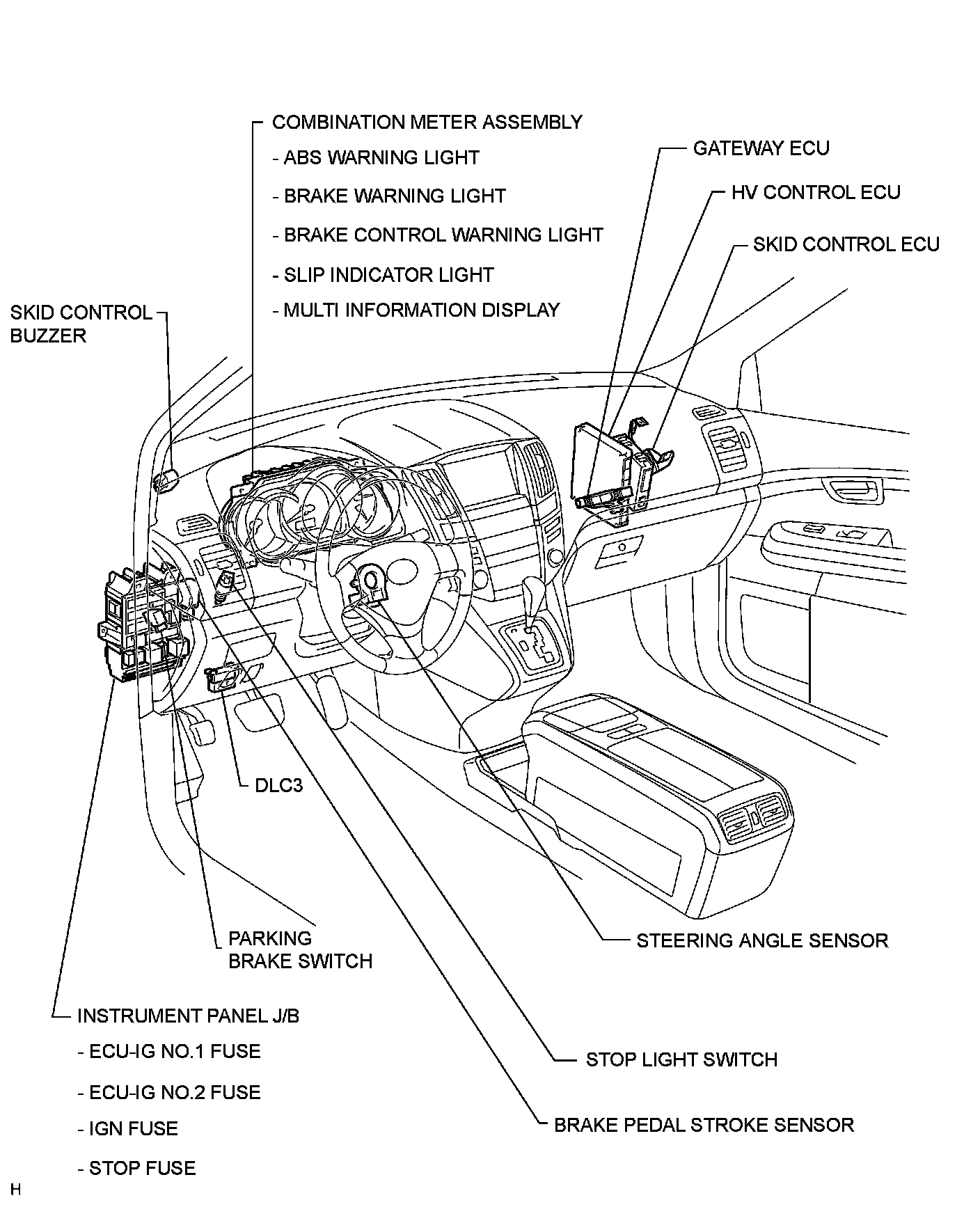 COMBINATION METER ASSEMBLY
- ABS WARNING LIGHT
- BRAKE WARNING LIGHT
- BRAKE CONTROL WARNING LIGHT
- SLIP INDICATOR LIGHT
- MULTI INFORMATION DISPLAY

GATEWAY ECU

HV CONTROL ECU

SKID CONTROL ECU

SKID CONTROL BUZZER

DLC3

PARKING BRAKE SWITCH

STEERING ANGLE SENSOR

INSTRUMENT PANEL J/B
- ECU-IG NO.1 FUSE
- ECU-IG NO.2 FUSE
- IGN FUSE
- STOP FUSE

STOP LIGHT SWITCH

BRAKE PEDAL STROKE SENSOR

H