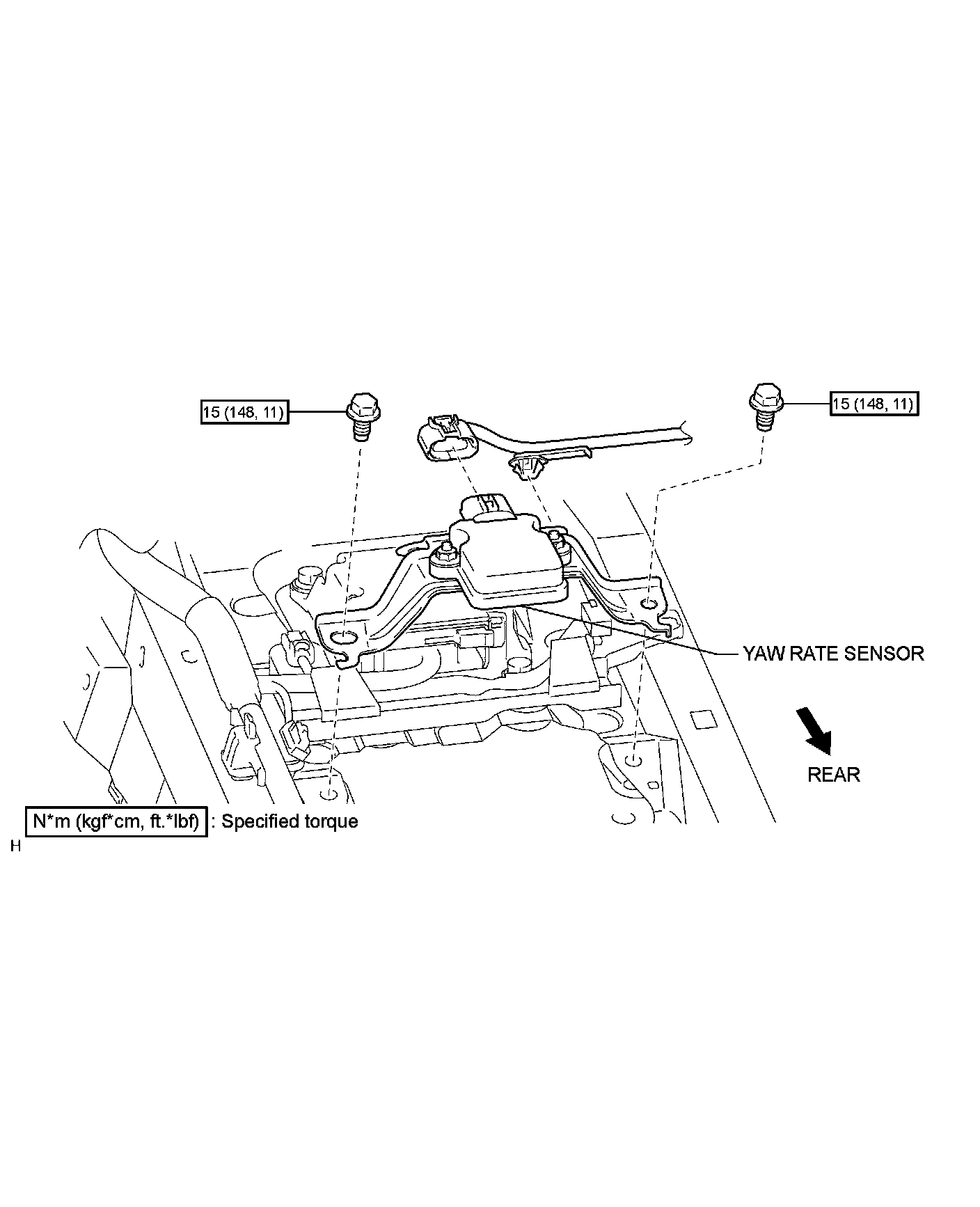 15 (148, 11)

15 (148, 11)

YAW RATE SENSOR

REAR

N*m (kgf*cm, ft.*lbf) : Specified torque

H