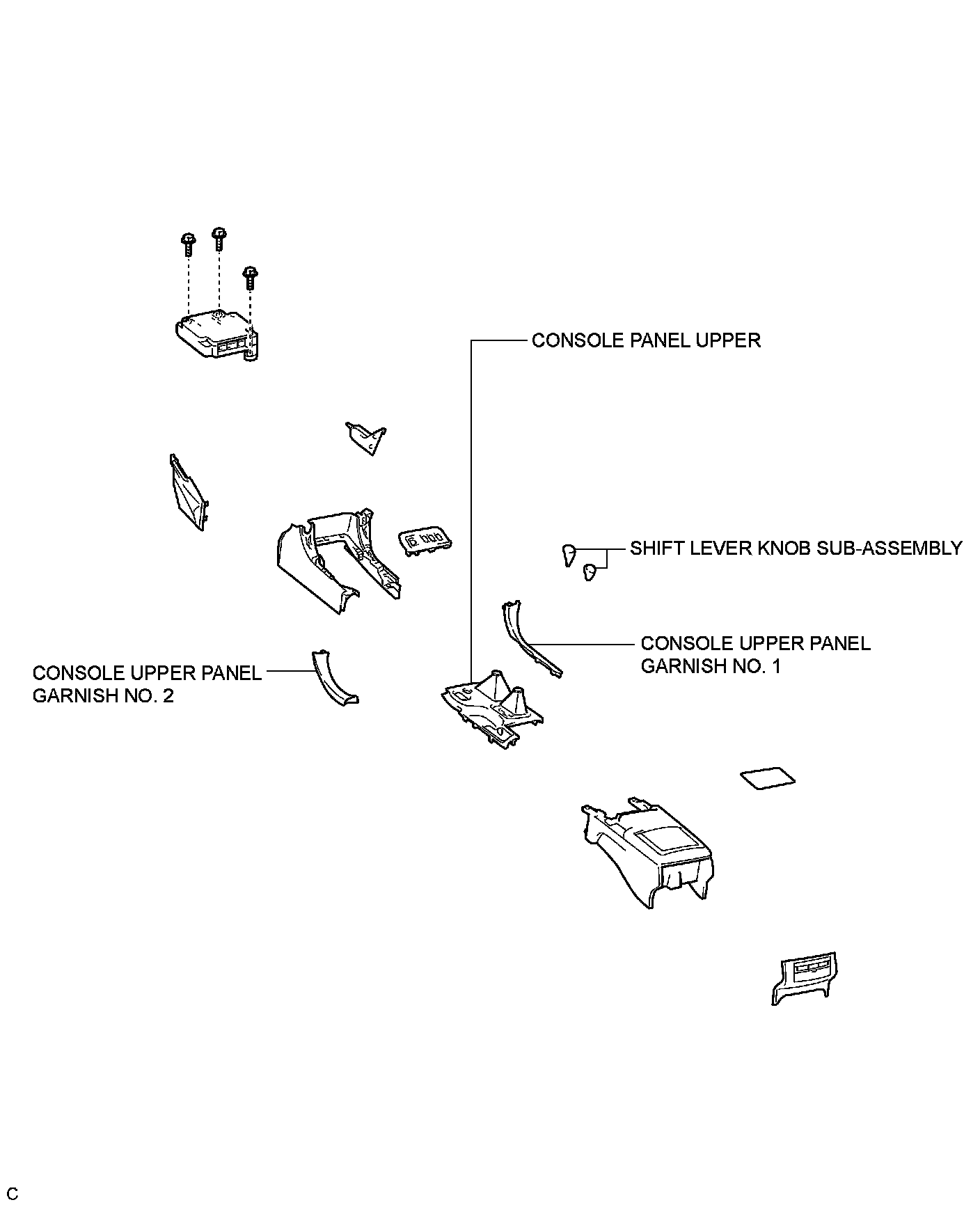 CONSOLE PANEL UPPER

SHIFT LEVER KNOB SUB-ASSEMBLY

CONSOLE UPPER PANEL GARNISH NO. 1

CONSOLE UPPER PANEL GARNISH NO. 2

C