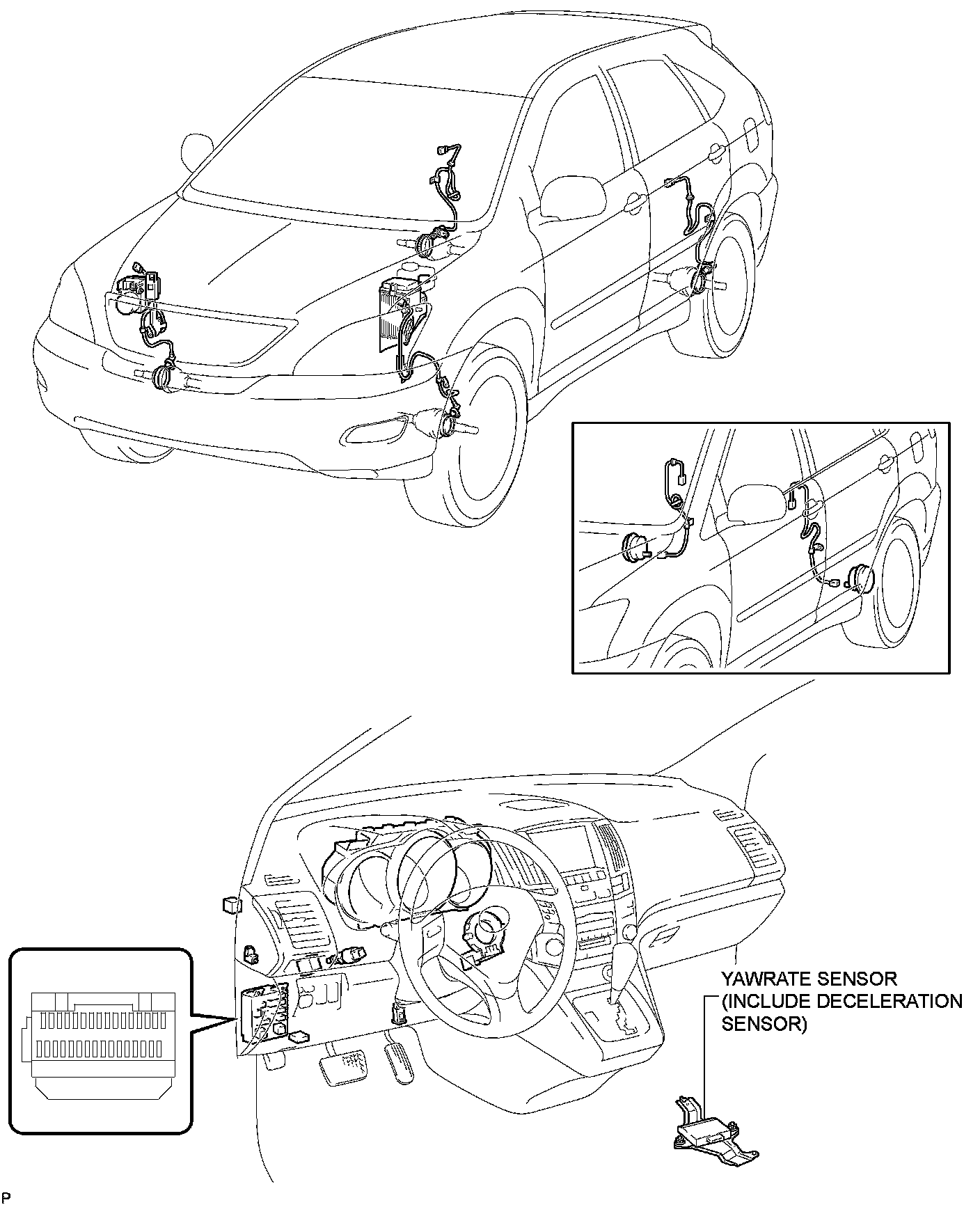 YAWRATE SENSOR
(INCLUDE DECELERATION
SENSOR)

P