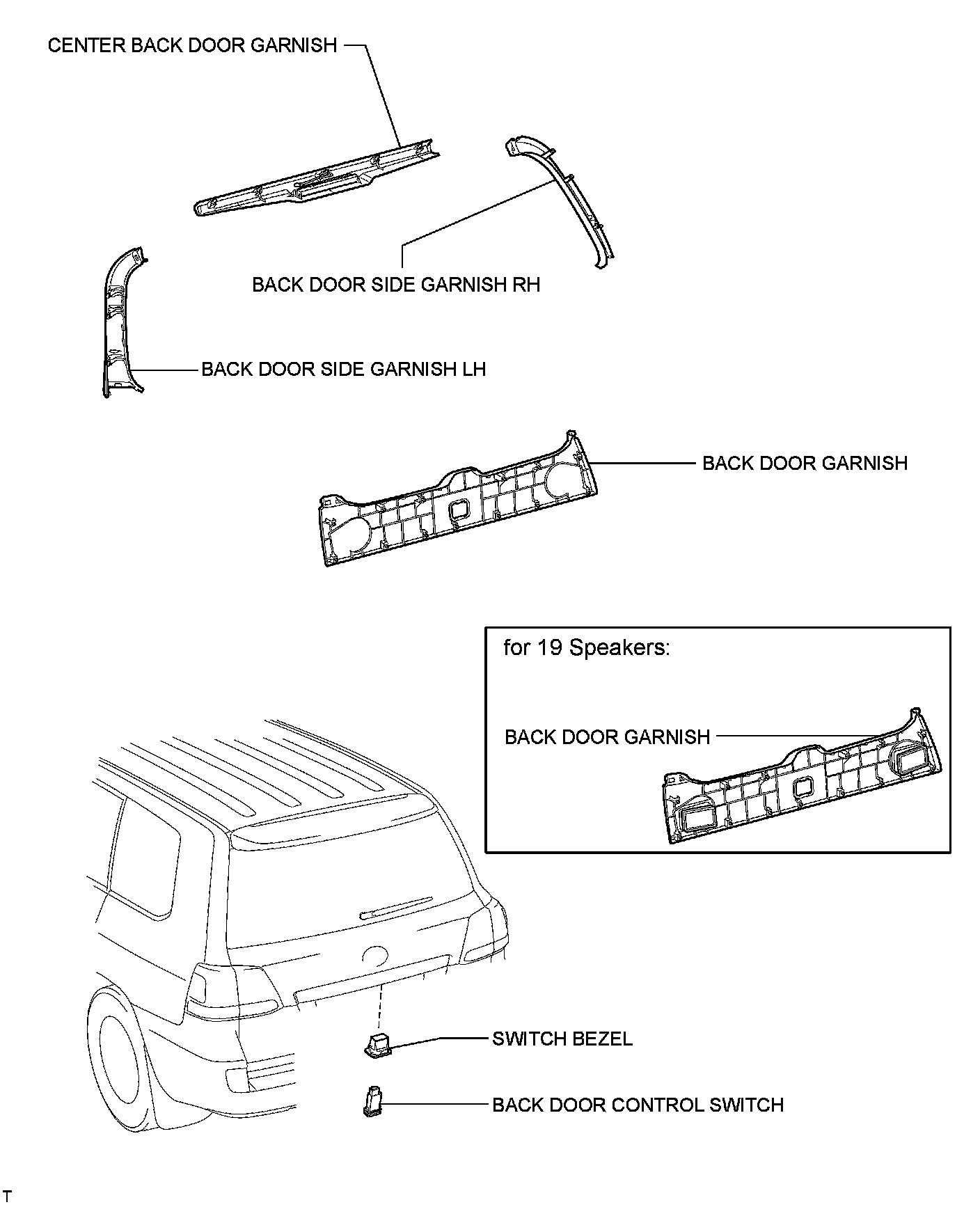 CENTER BACK DOOR GARNISH

BACK DOOR SIDE GARNISH RH

BACK DOOR SIDE GARNISH LH

BACK DOOR GARNISH

for 19 Speakers:

BACK DOOR GARNISH

SWITCH BEZEL

BACK DOOR CONTROL SWITCH

T