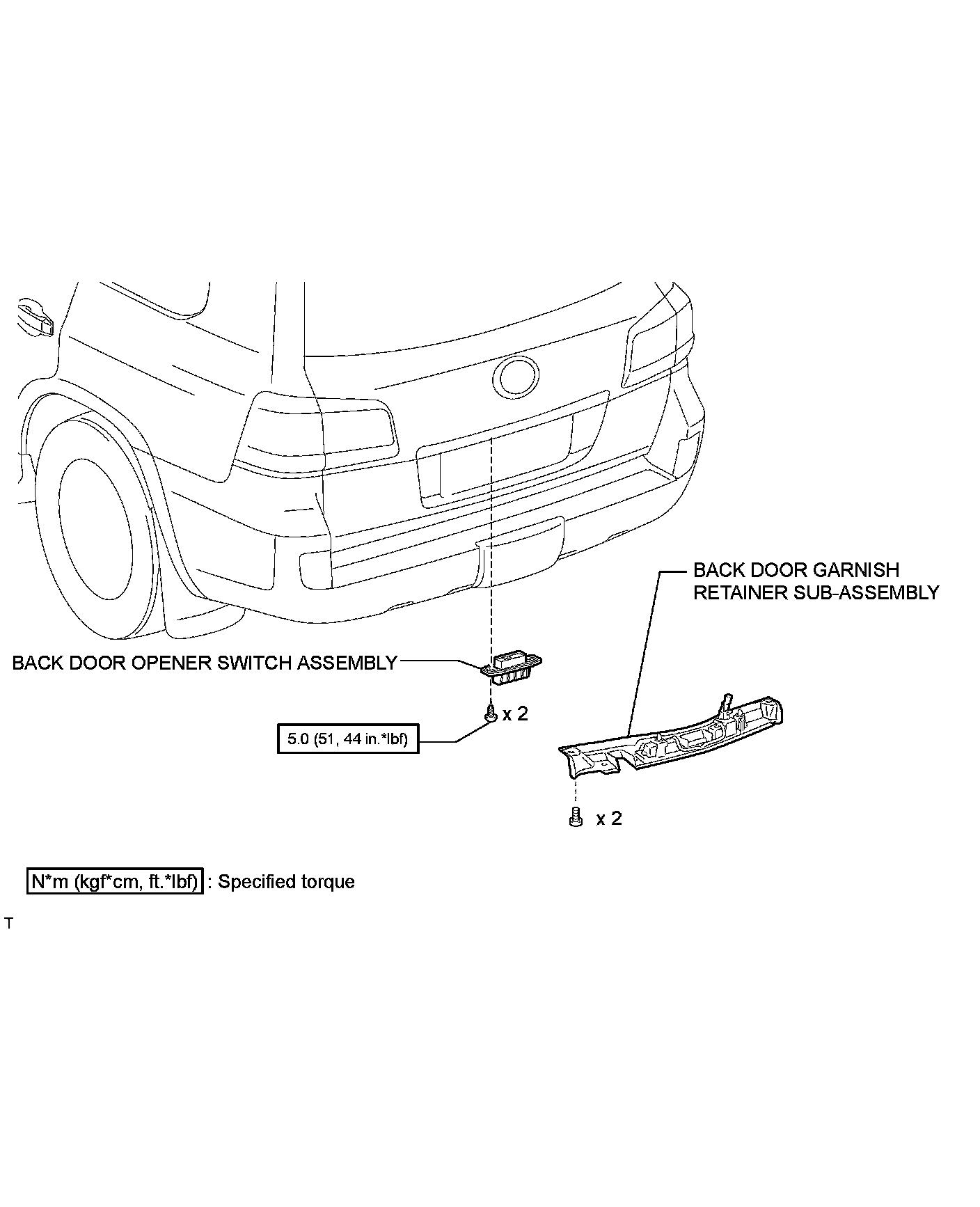 BACK DOOR GARNISH RETAINER SUB-ASSEMBLY

BACK DOOR OPENER SWITCH ASSEMBLY

x 2

5.0 (51, 44 in.*lbf)

x 2

N*m (kgf*cm, ft.*lbf) : Specified torque

T