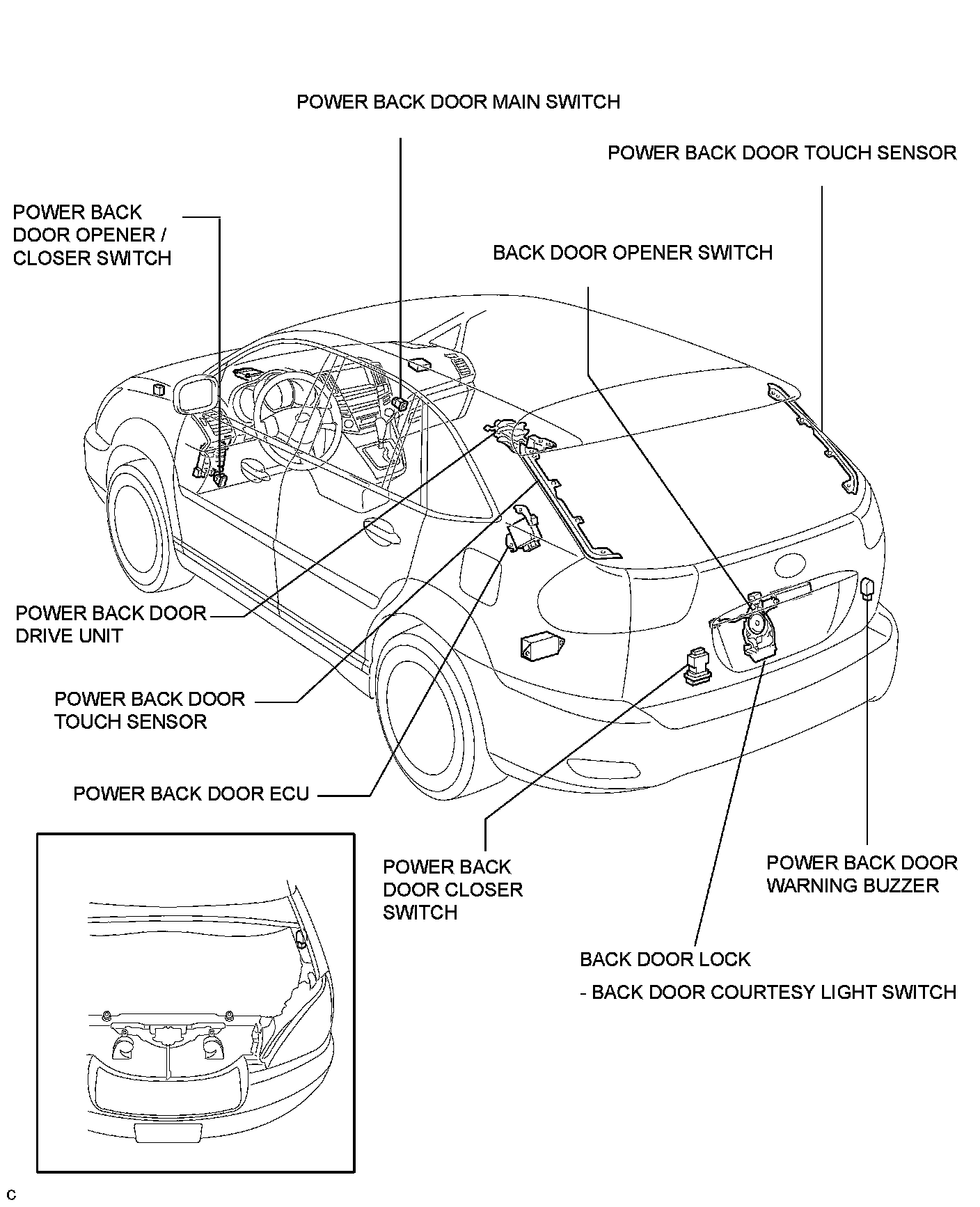 POWER BACK DOOR MAIN SWITCH

POWER BACK DOOR TOUCH SENSOR

POWER BACK DOOR OPENER / CLOSER SWITCH

BACK DOOR OPENER SWITCH

POWER BACK DOOR DRIVE UNIT

POWER BACK DOOR TOUCH SENSOR

POWER BACK DOOR ECU

POWER BACK DOOR CLOSER SWITCH

POWER BACK DOOR WARNING BUZZER

BACK DOOR LOCK

- BACK DOOR COURTESY LIGHT SWITCH

C