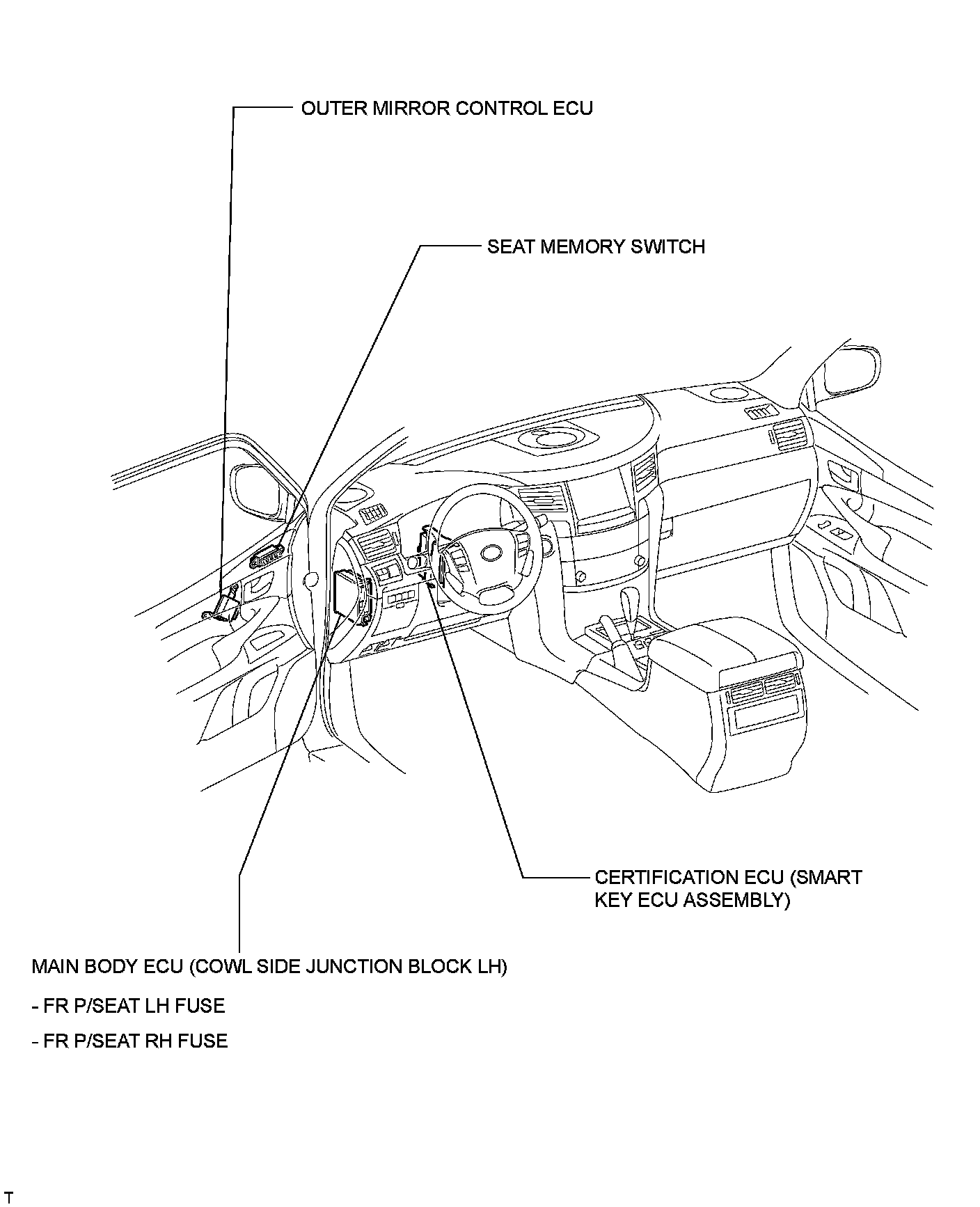 OUTER MIRROR CONTROL ECU

SEAT MEMORY SWITCH

CERTIFICATION ECU (SMART KEY ECU ASSEMBLY)

MAIN BODY ECU (COWL SIDE JUNCTION BLOCK LH)

- FR P/SEAT LH FUSE

- FR P/SEAT RH FUSE

T