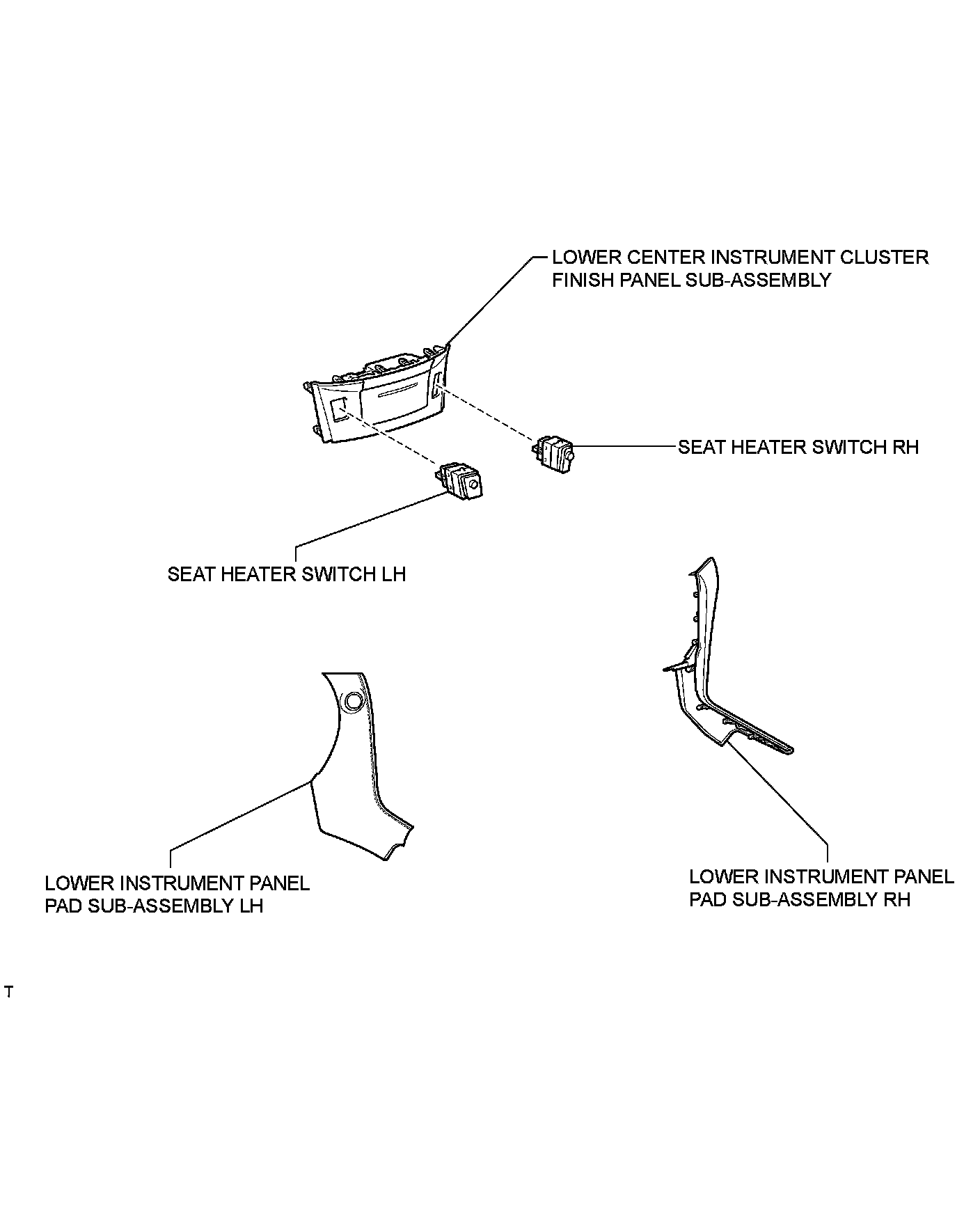 LOWER CENTER INSTRUMENT CLUSTER FINISH PANEL SUB-ASSEMBLY

SEAT HEATER SWITCH RH

SEAT HEATER SWITCH LH

LOWER INSTRUMENT PANEL PAD SUB-ASSEMBLY LH

LOWER INSTRUMENT PANEL PAD SUB-ASSEMBLY RH

T