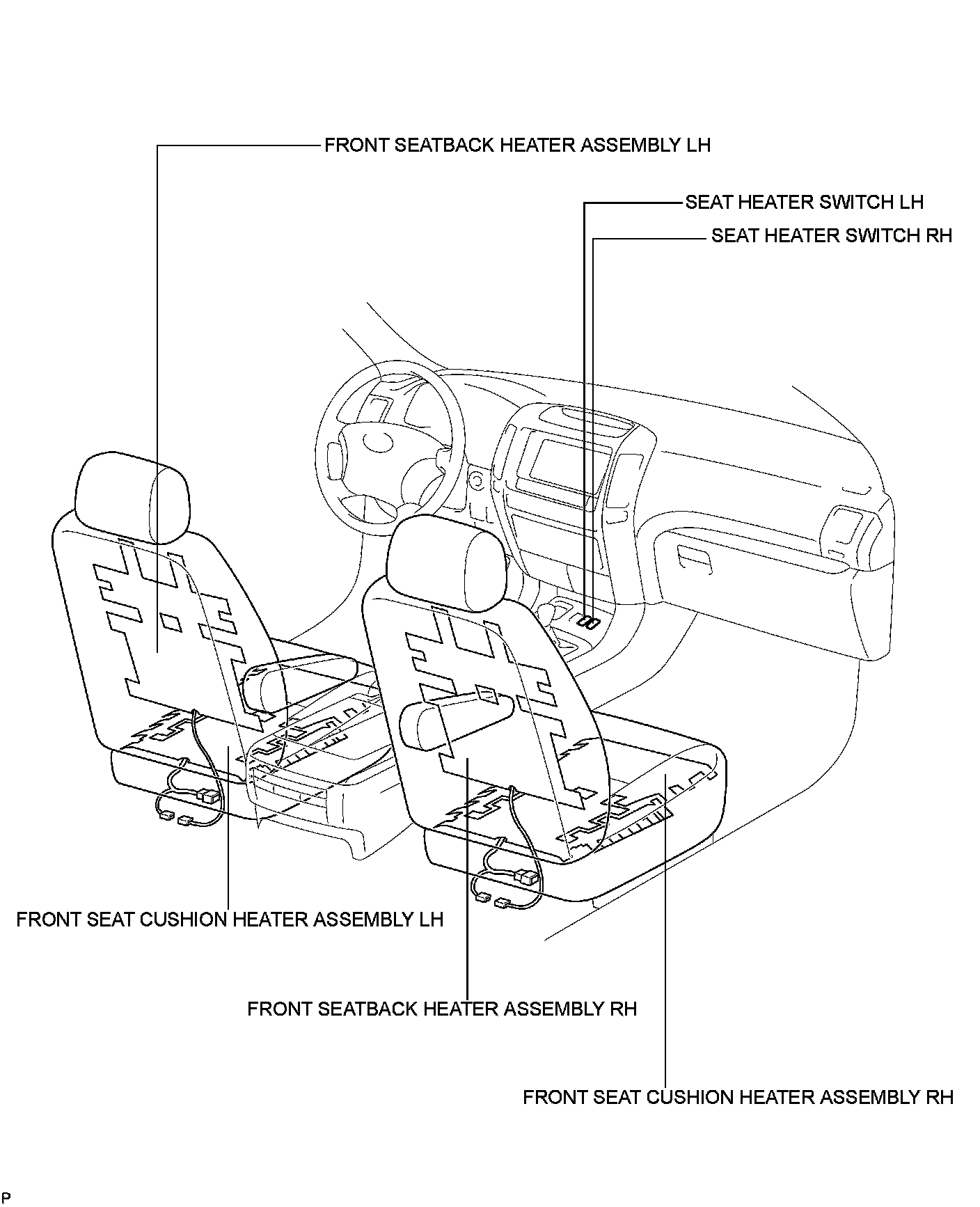 FRONT SEATBACK HEATER ASSEMBLY LH

SEAT HEATER SWITCH LH

SEAT HEATER SWITCH RH

FRONT SEAT CUSHION HEATER ASSEMBLY LH

FRONT SEATBACK HEATER ASSEMBLY RH

FRONT SEAT CUSHION HEATER ASSEMBLY RH

P