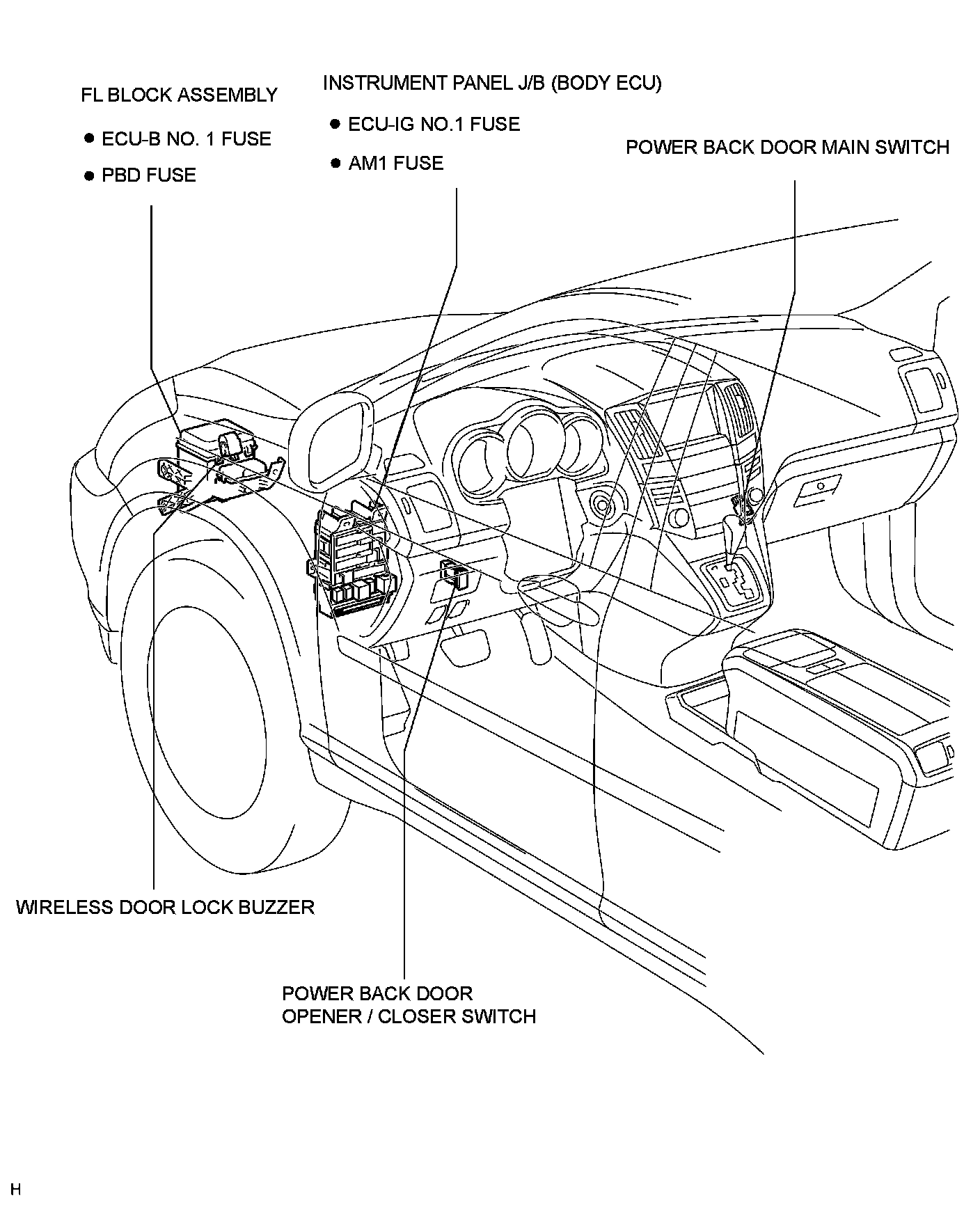 FL BLOCK ASSEMBLY

● ECU-B NO. 1 FUSE

● PBD FUSE

INSTRUMENT PANEL J/B (BODY ECU)

● ECU-IG NO.1 FUSE

● AM1 FUSE

POWER BACK DOOR MAIN SWITCH

WIRELESS DOOR LOCK BUZZER

POWER BACK DOOR
OPENER / CLOSER SWITCH

H