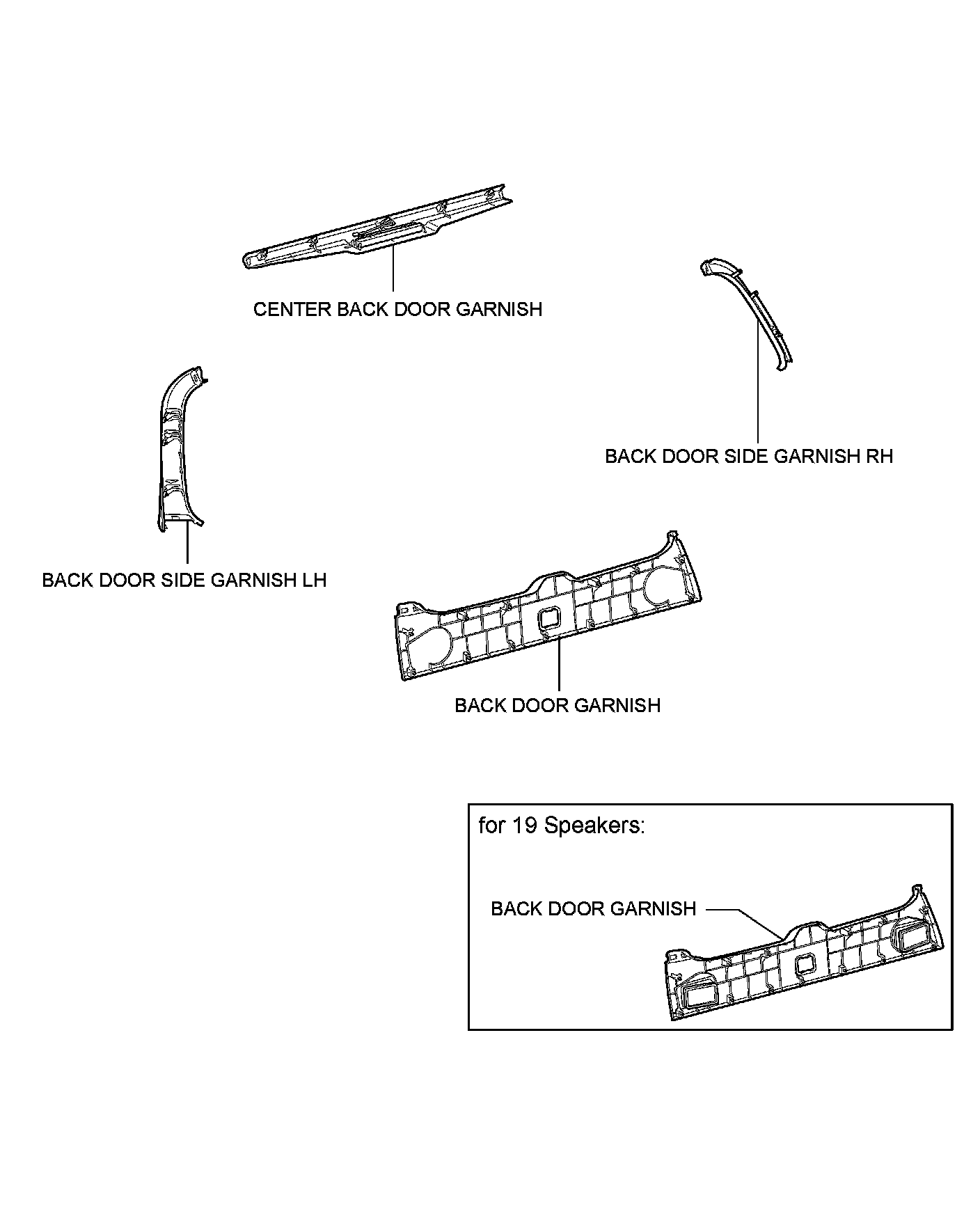 CENTER BACK DOOR GARNISH

BACK DOOR SIDE GARNISH RH

BACK DOOR SIDE GARNISH LH

BACK DOOR GARNISH

for 19 Speakers:

BACK DOOR GARNISH