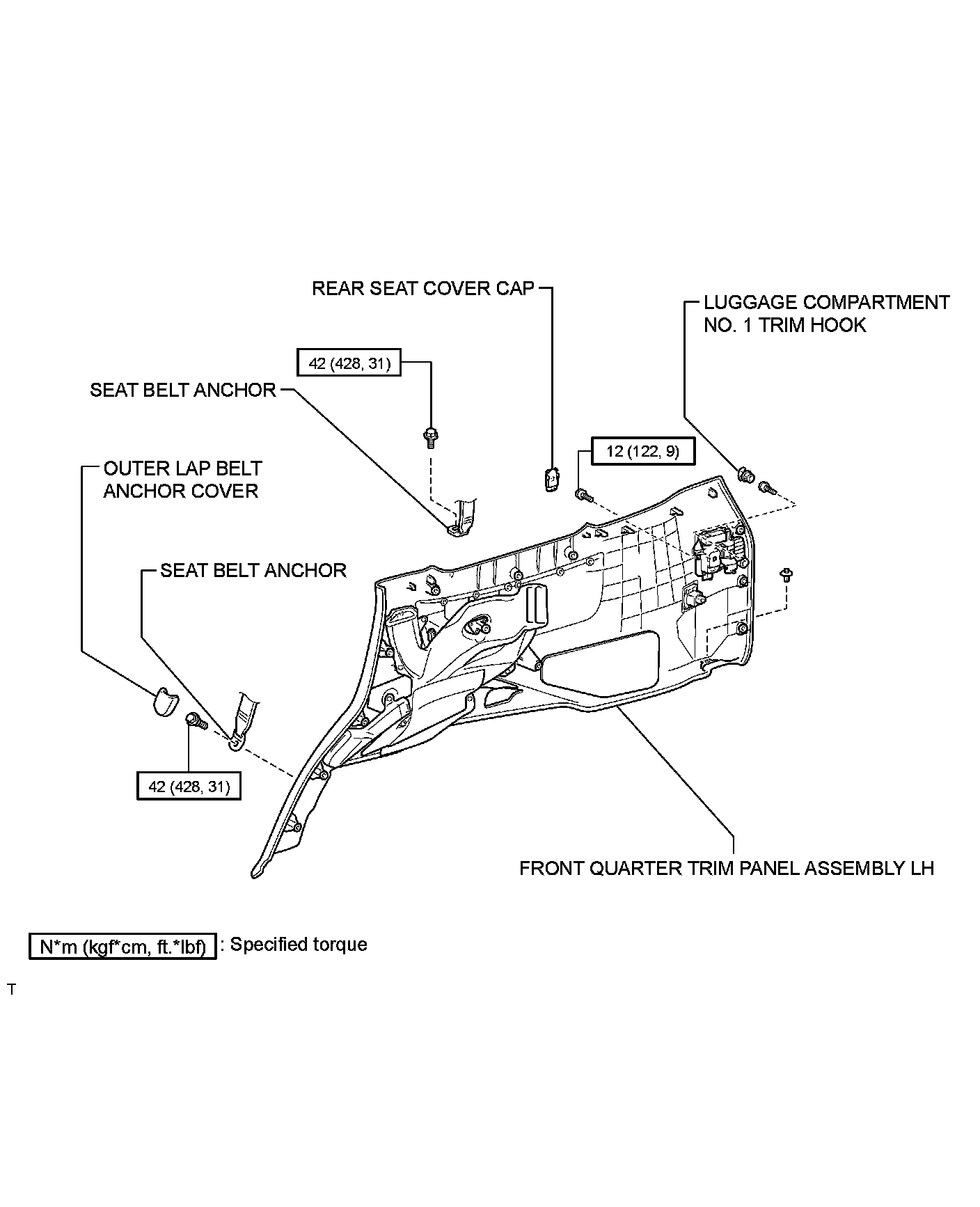 REAR SEAT COVER CAP

LUGGAGE COMPARTMENT NO. 1 TRIM HOOK

42 (428, 31)

SEAT BELT ANCHOR

12 (122, 9)

OUTER LAP BELT ANCHOR COVER

SEAT BELT ANCHOR

42 (428, 31)

FRONT QUARTER TRIM PANEL ASSEMBLY LH

N*m (kgf*cm, ft.*lbf) : Specified torque

T