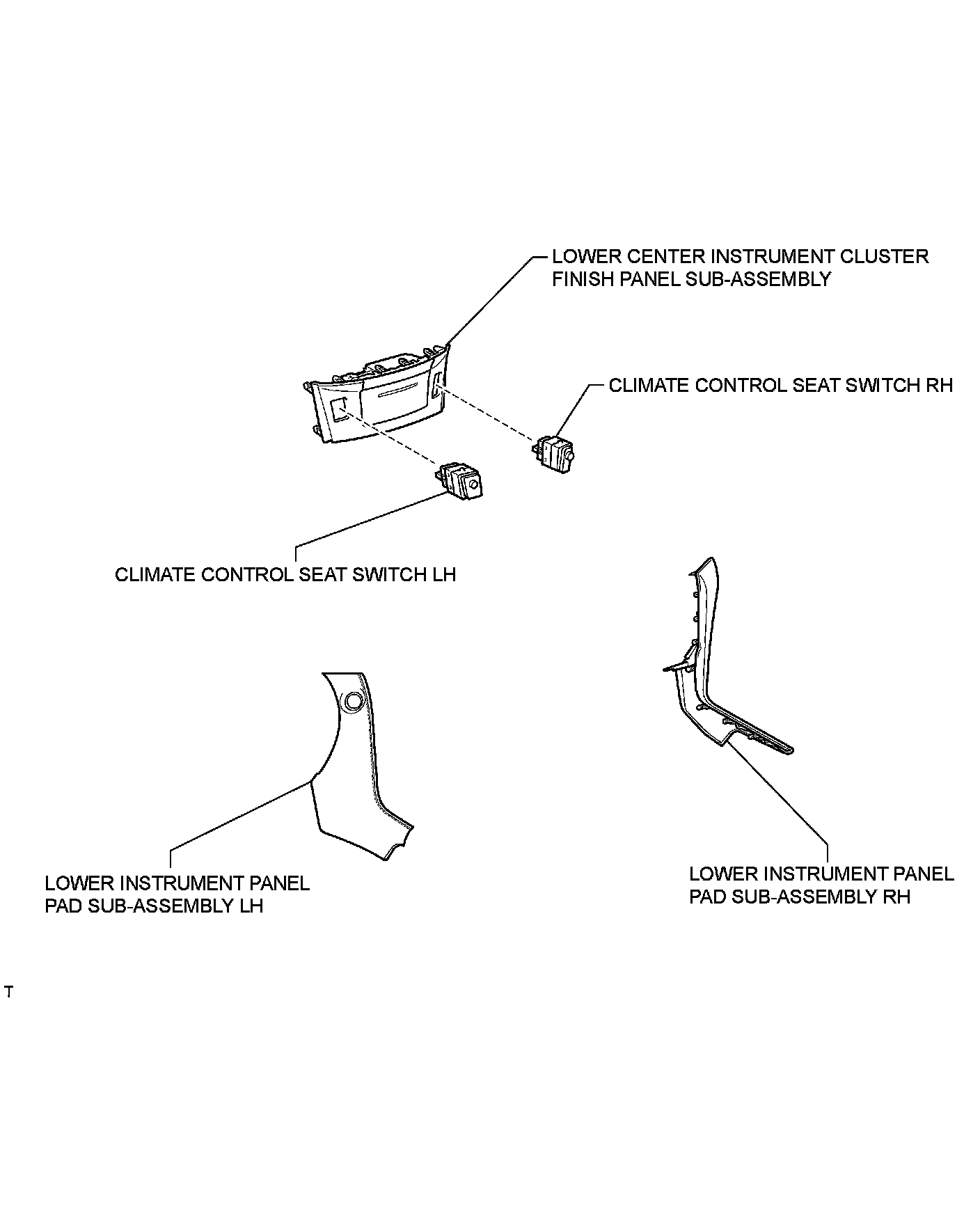 LOWER CENTER INSTRUMENT CLUSTER FINISH PANEL SUB-ASSEMBLY

CLIMATE CONTROL SEAT SWITCH RH

CLIMATE CONTROL SEAT SWITCH LH

LOWER INSTRUMENT PANEL PAD SUB-ASSEMBLY LH

LOWER INSTRUMENT PANEL PAD SUB-ASSEMBLY RH

T