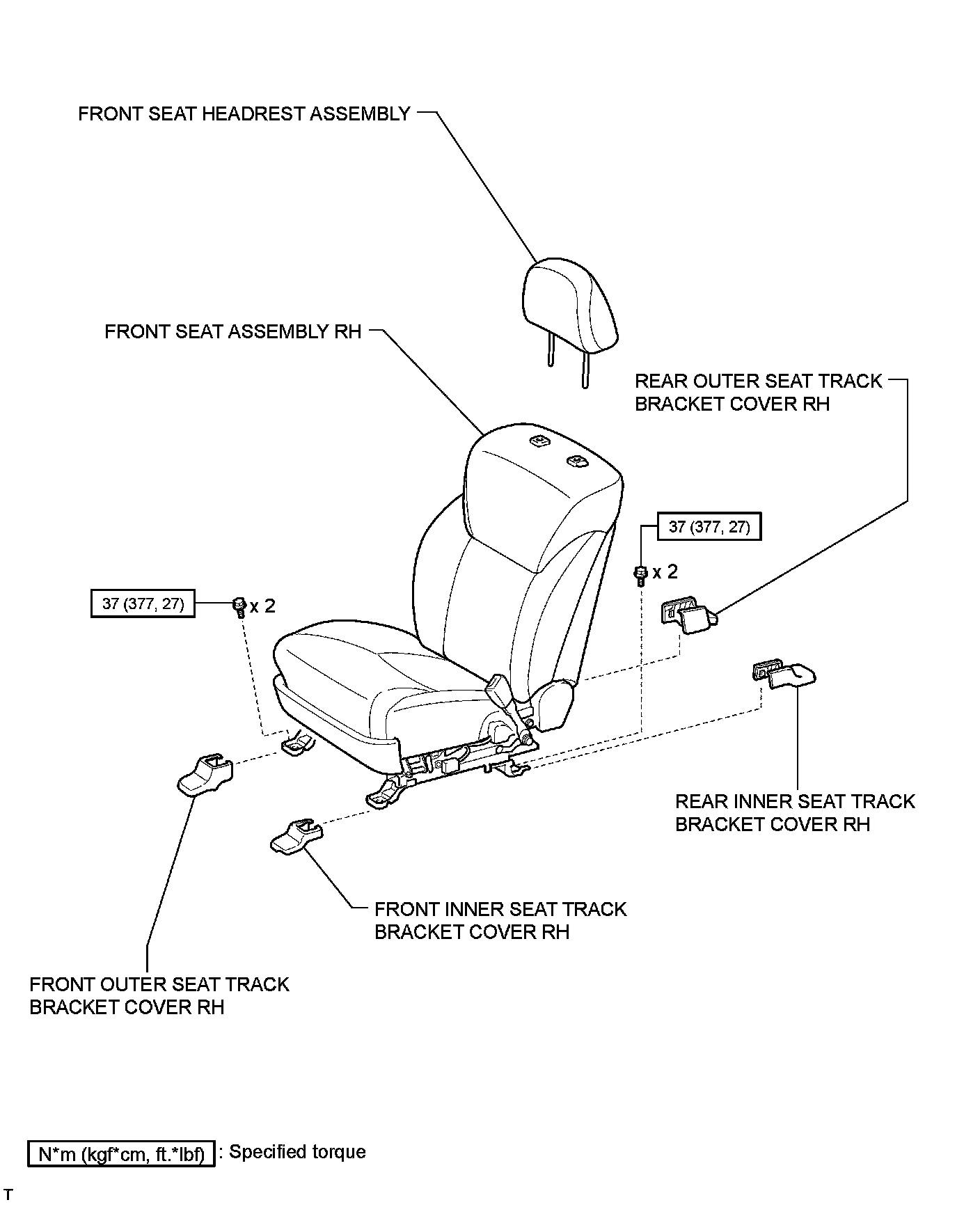 FRONT SEAT HEADREST ASSEMBLY

FRONT SEAT ASSEMBLY RH

REAR OUTER SEAT TRACK BRACKET COVER RH

37 (377, 27)

x 2

37 (377, 27)

x 2

REAR INNER SEAT TRACK BRACKET COVER RH

FRONT INNER SEAT TRACK BRACKET COVER RH

FRONT OUTER SEAT TRACK BRACKET COVER RH

N*m (kgf*cm, ft.*lbf) : Specified torque

T