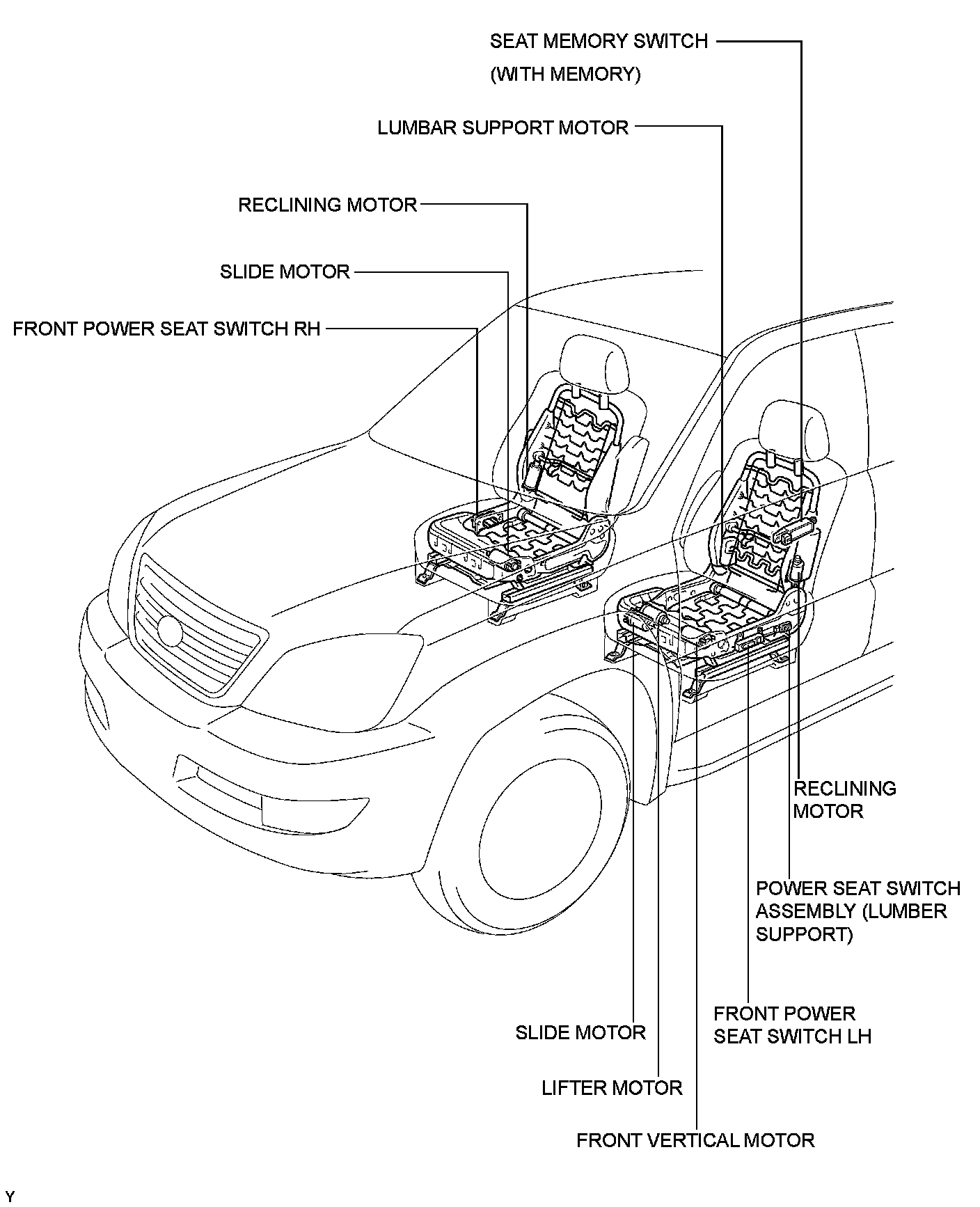 SEAT MEMORY SWITCH
(WITH MEMORY)

LUMBAR SUPPORT MOTOR

RECLINING MOTOR

SLIDE MOTOR

FRONT POWER SEAT SWITCH RH

RECLINING
MOTOR

POWER SEAT SWITCH
ASSEMBLY (LUMBER
SUPPORT)

FRONT POWER
SEAT SWITCH LH

SLIDE MOTOR

LIFTER MOTOR

FRONT VERTICAL MOTOR

Y