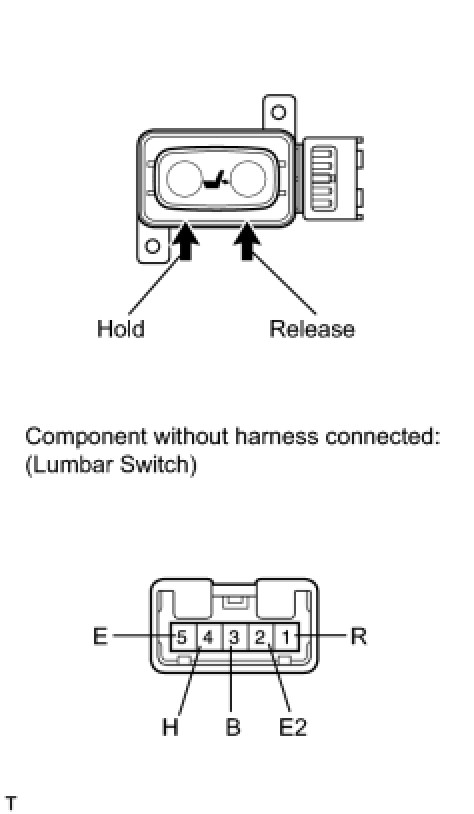 Hold
Release

Component without harness connected:
(Lumbar Switch)

E
5
4
3
2
1
R
H
B
E2

T