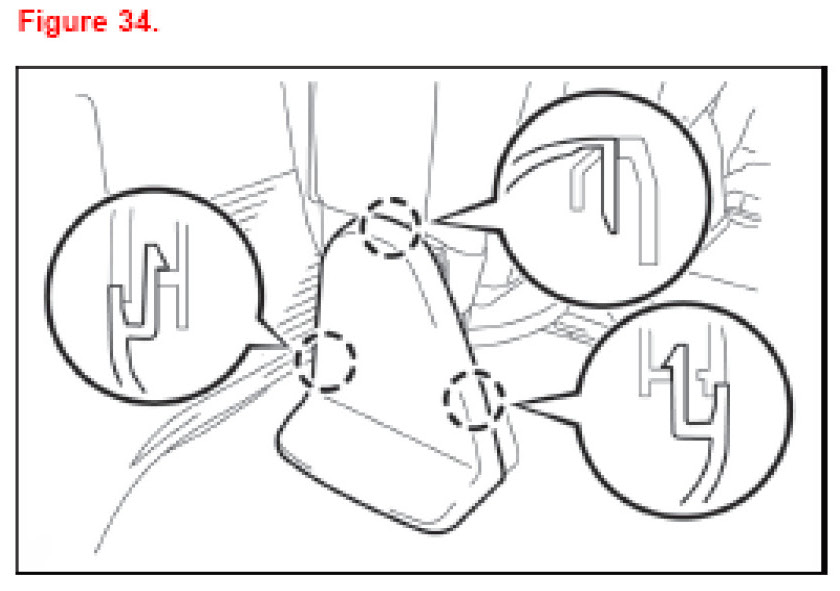 Figure 34.