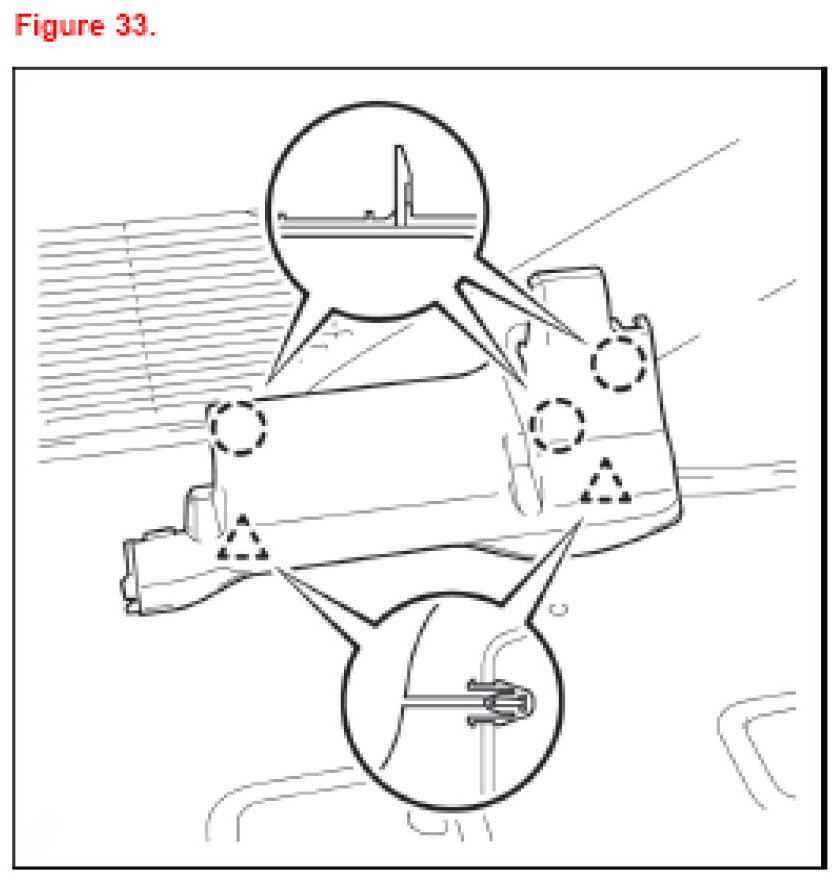 Figure 33.