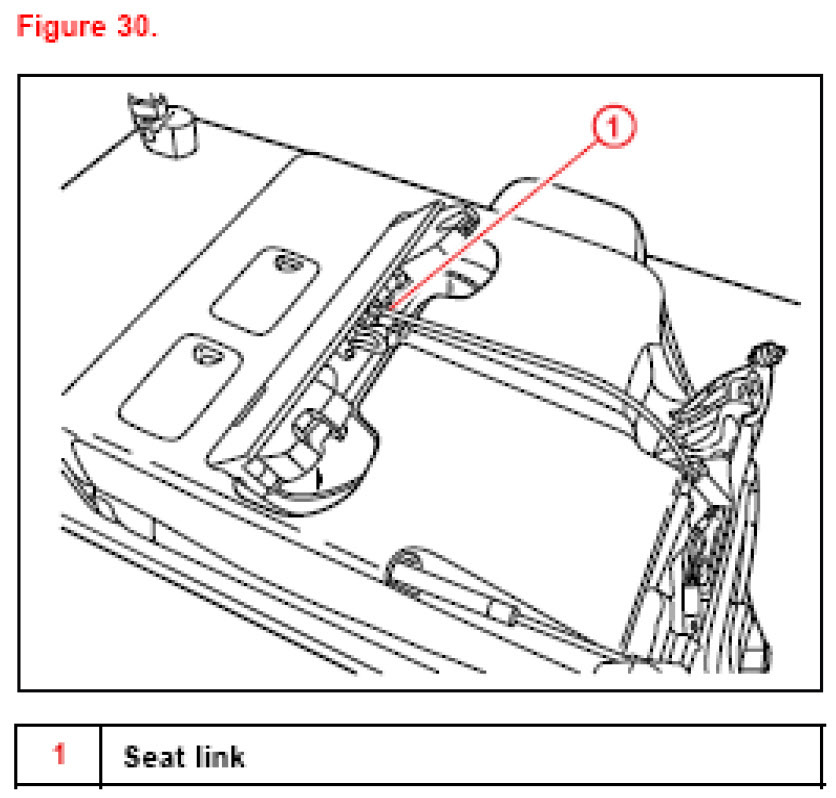 Figure 30.

1

| 1 | Seat link |
|---|---|