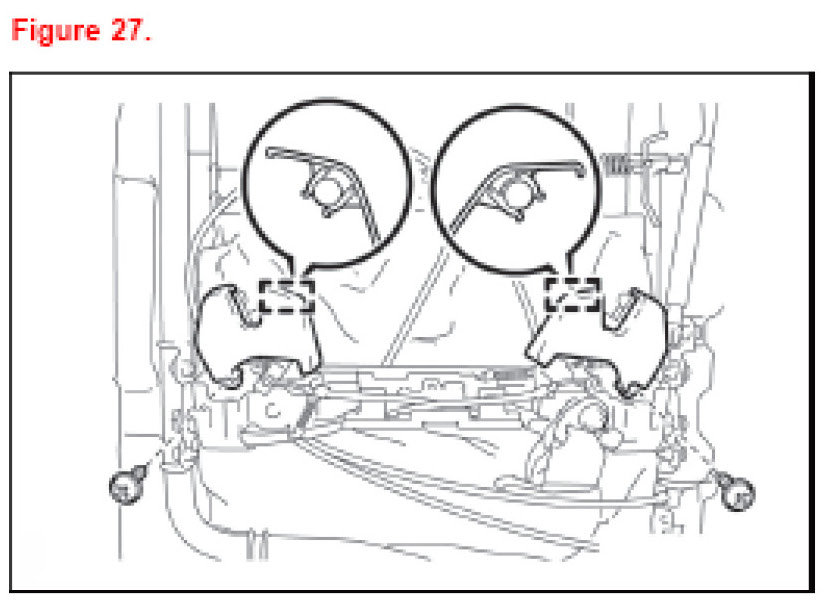 Figure 27.