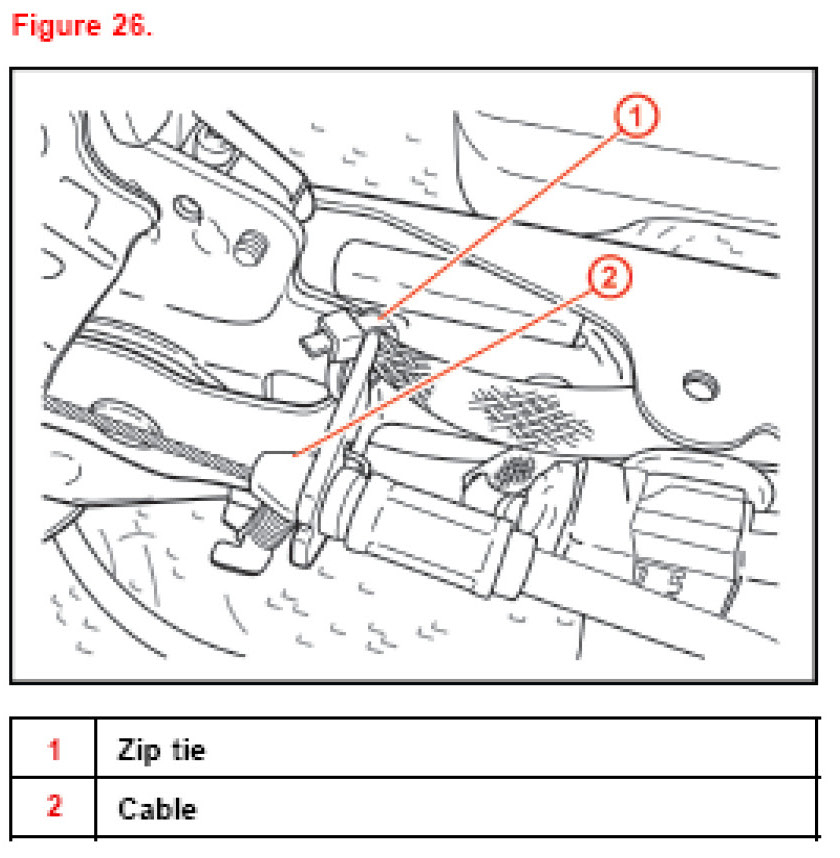 Figure 26.

1

2

| 1 | Zip tie |
|---|---|
| 2 | Cable |