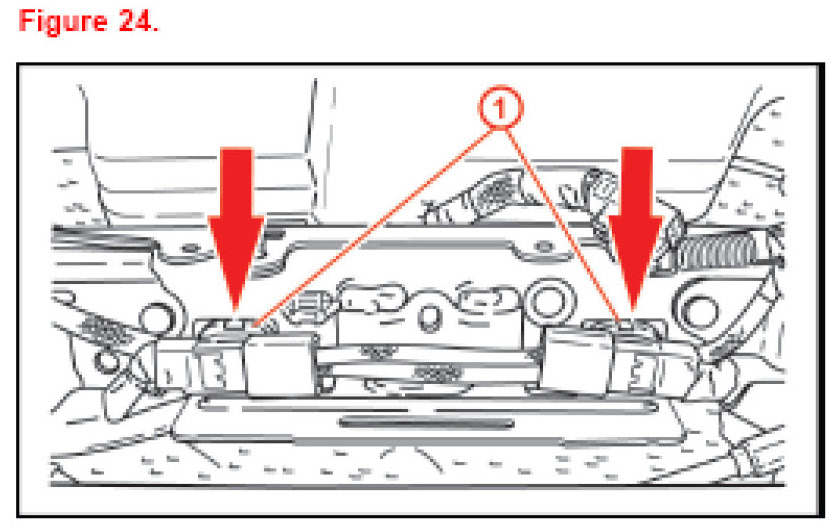 Figure 24.

1