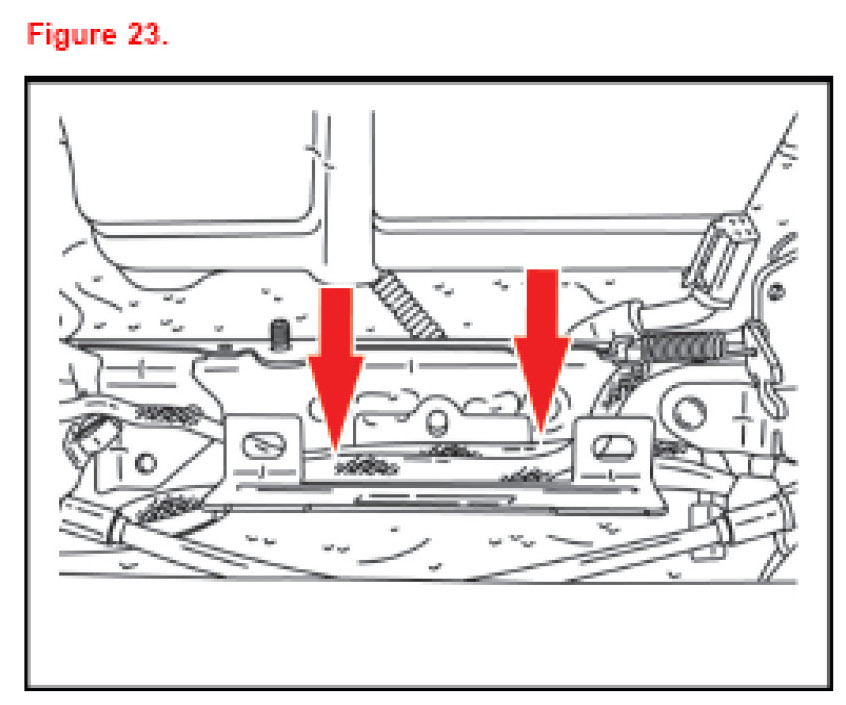 Figure 23.