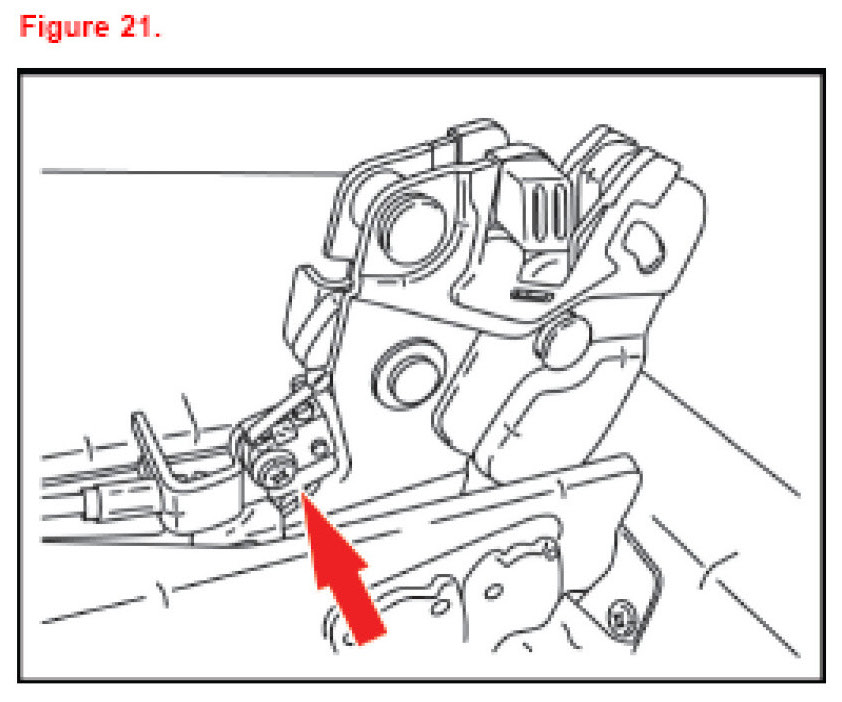 Figure 21.