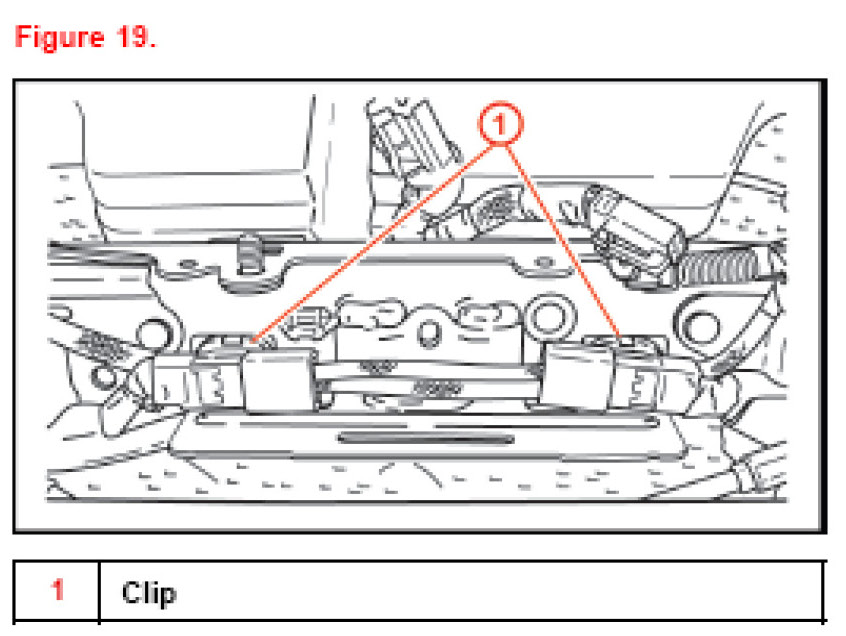 Figure 19.

1

| 1 | Clip |
|---|---|