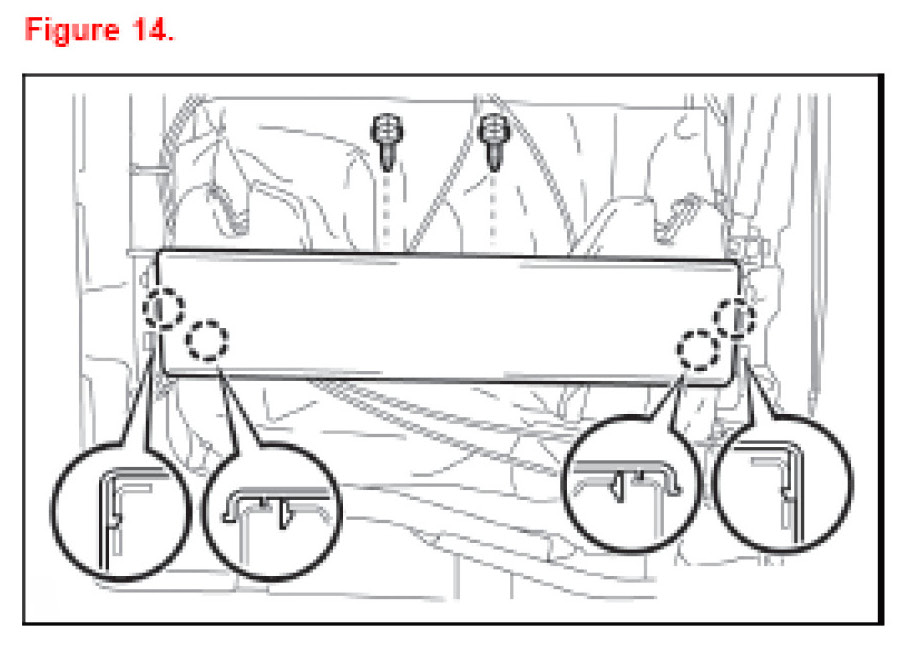 Figure 14.