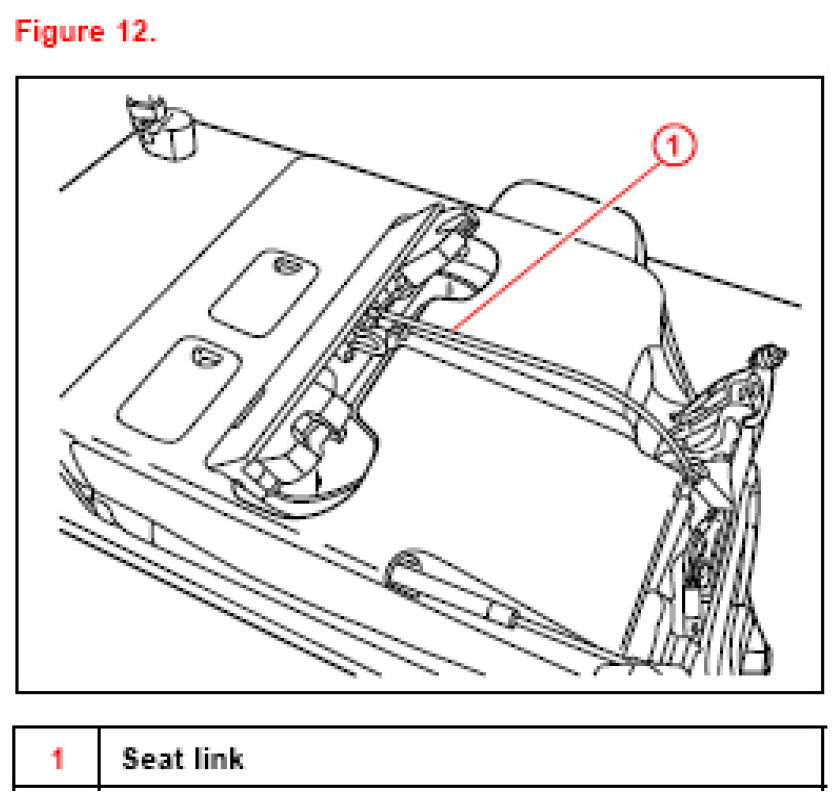 Figure 12.

1

| 1 | Seat link |
|---|---|