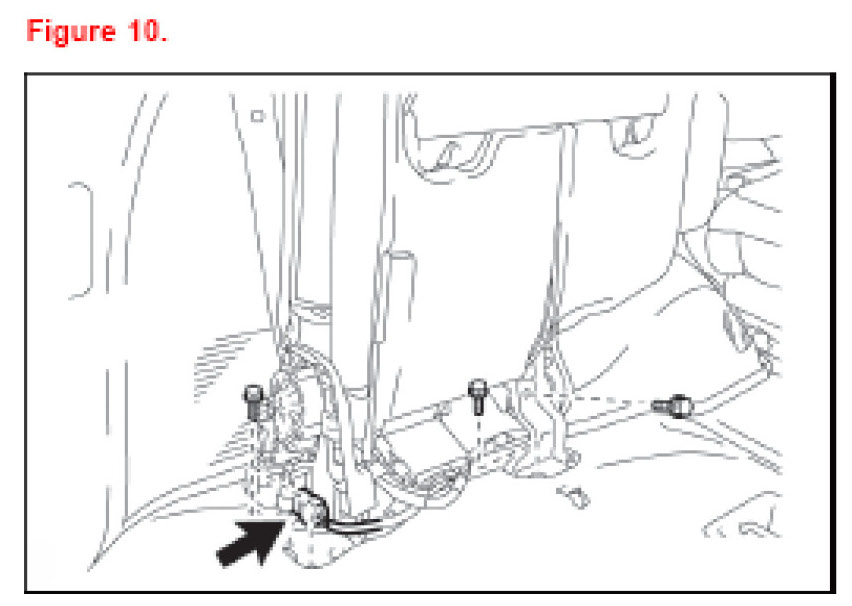 Figure 10.