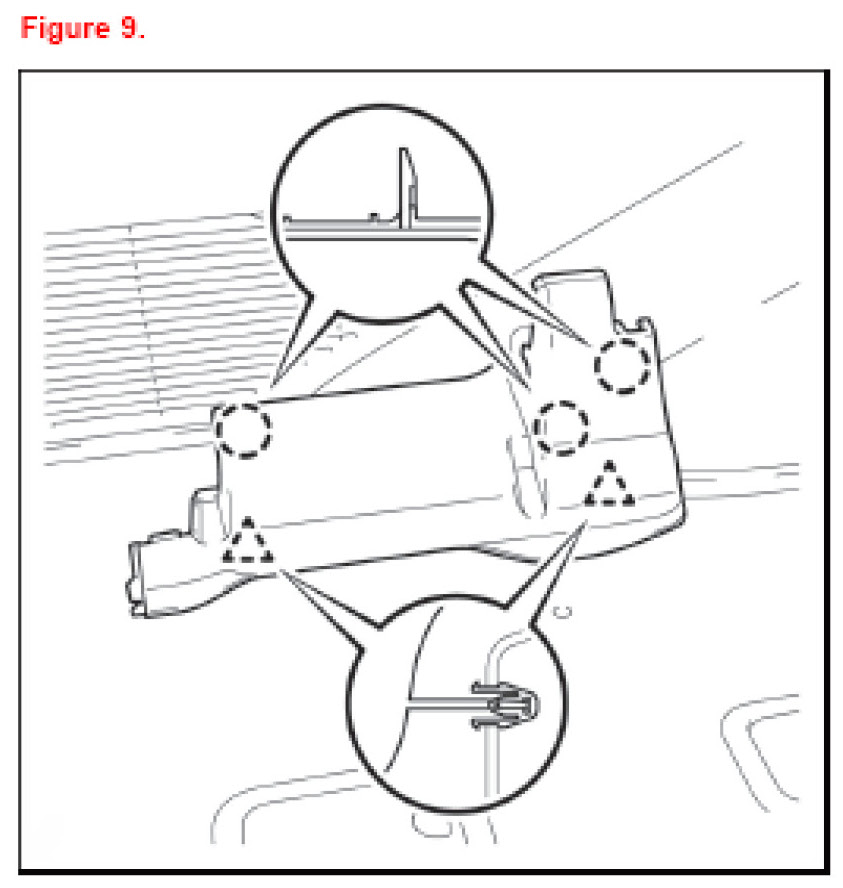 Figure 9.