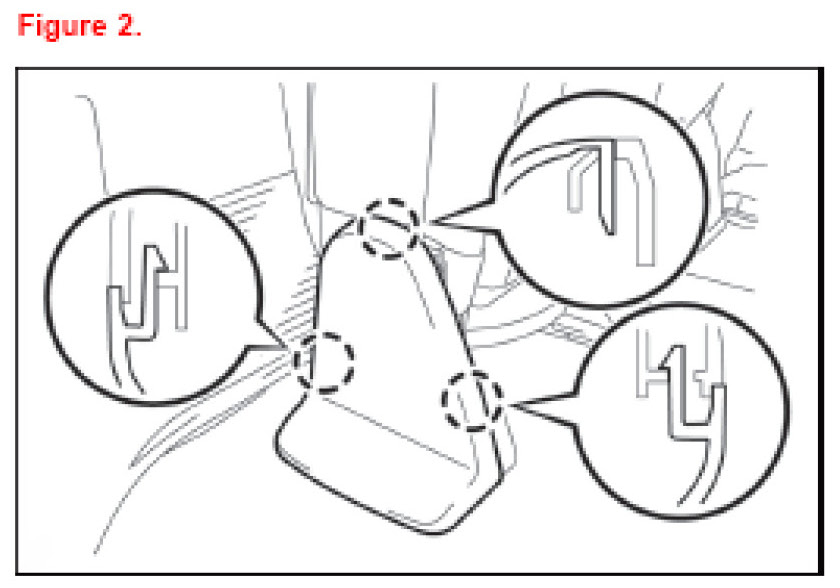 Figure 2.