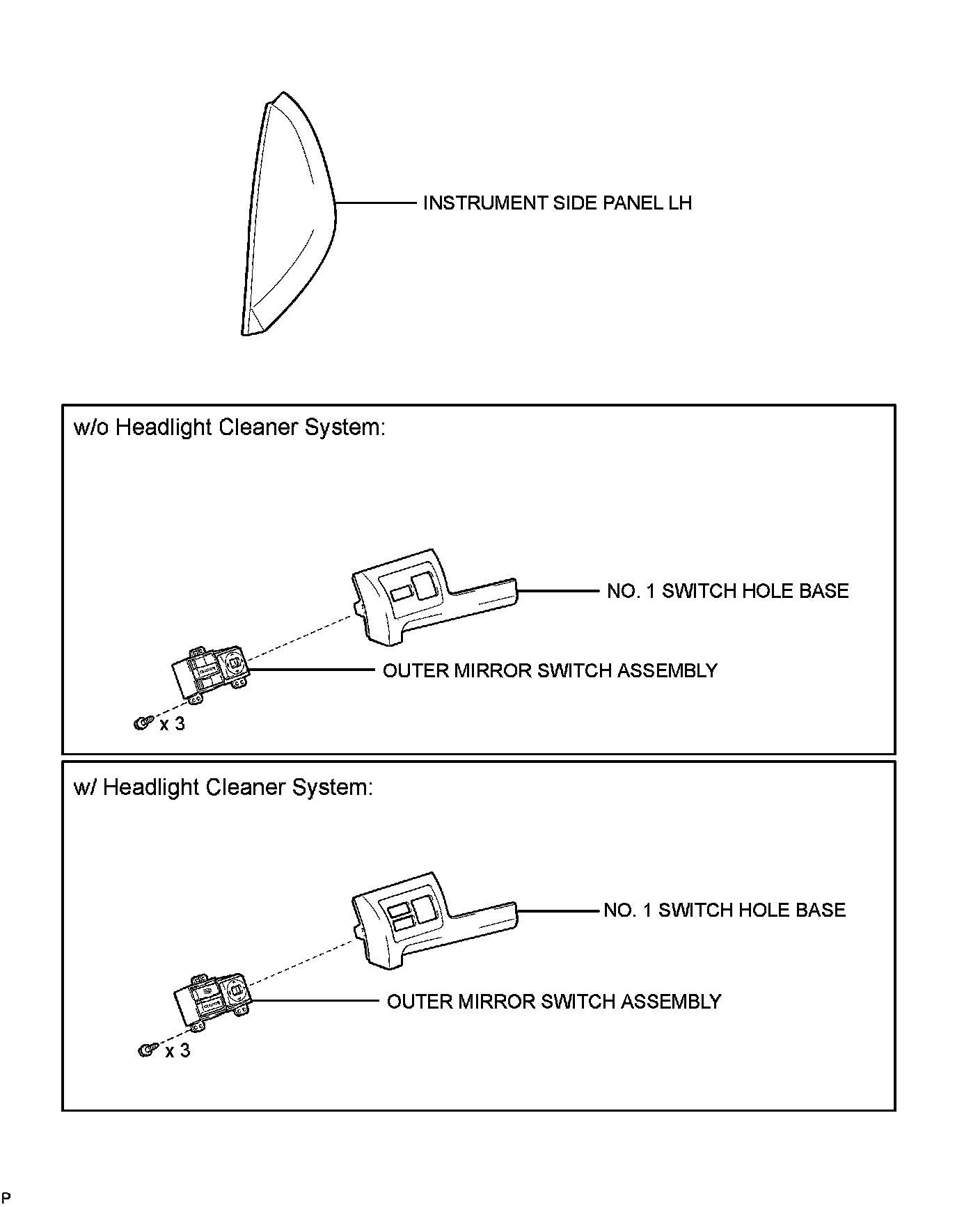 INSTRUMENT SIDE PANEL LH

w/o Headlight Cleaner System:

NO. 1 SWITCH HOLE BASE

OUTER MIRROR SWITCH ASSEMBLY

x 3

w/ Headlight Cleaner System:

NO. 1 SWITCH HOLE BASE

OUTER MIRROR SWITCH ASSEMBLY

x 3

P