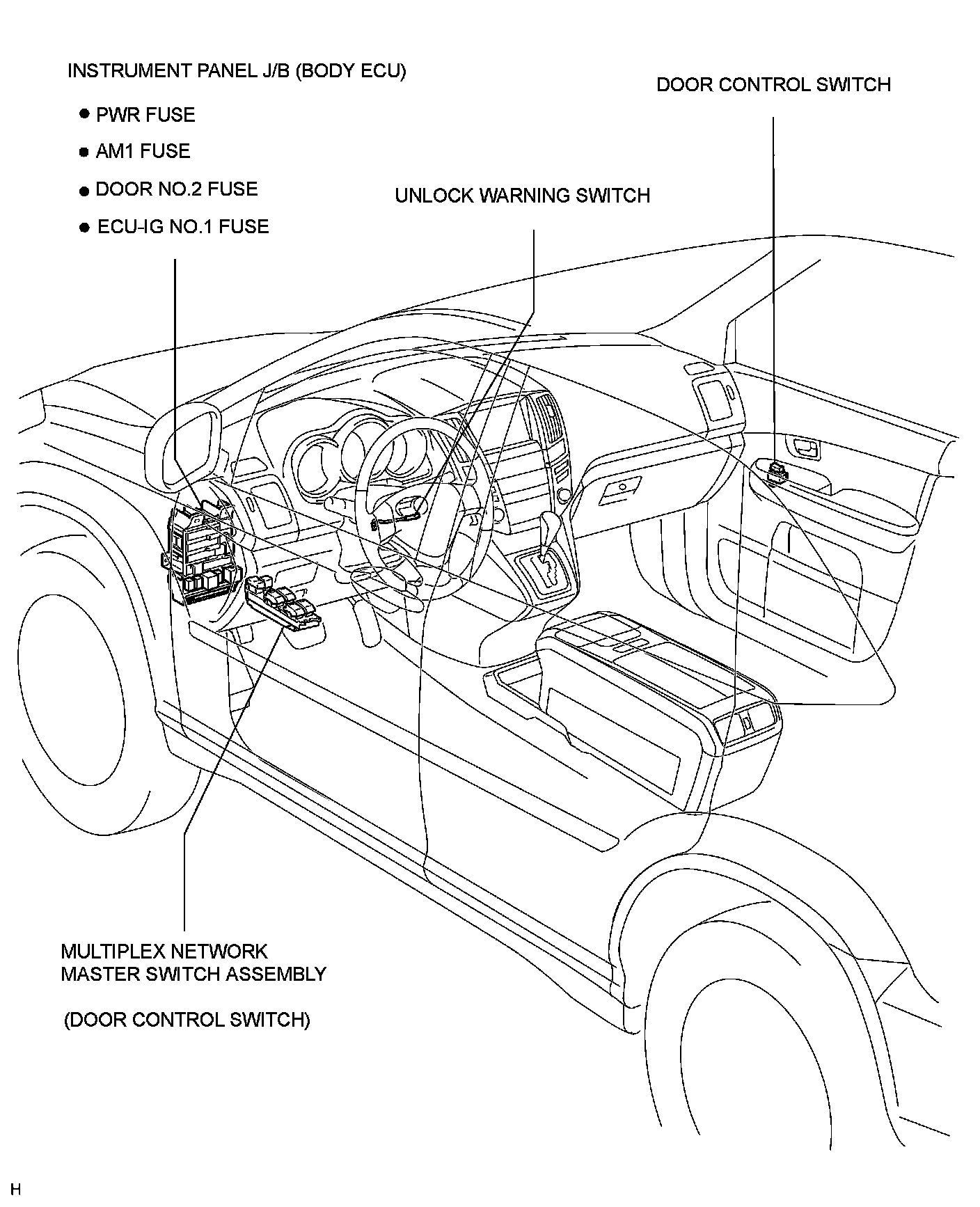 INSTRUMENT PANEL J/B (BODY ECU)

● PWR FUSE

● AM1 FUSE

● DOOR NO.2 FUSE

● ECU-IG NO.1 FUSE

DOOR CONTROL SWITCH

UNLOCK WARNING SWITCH

MULTIPLEX NETWORK MASTER SWITCH ASSEMBLY

(DOOR CONTROL SWITCH)

H