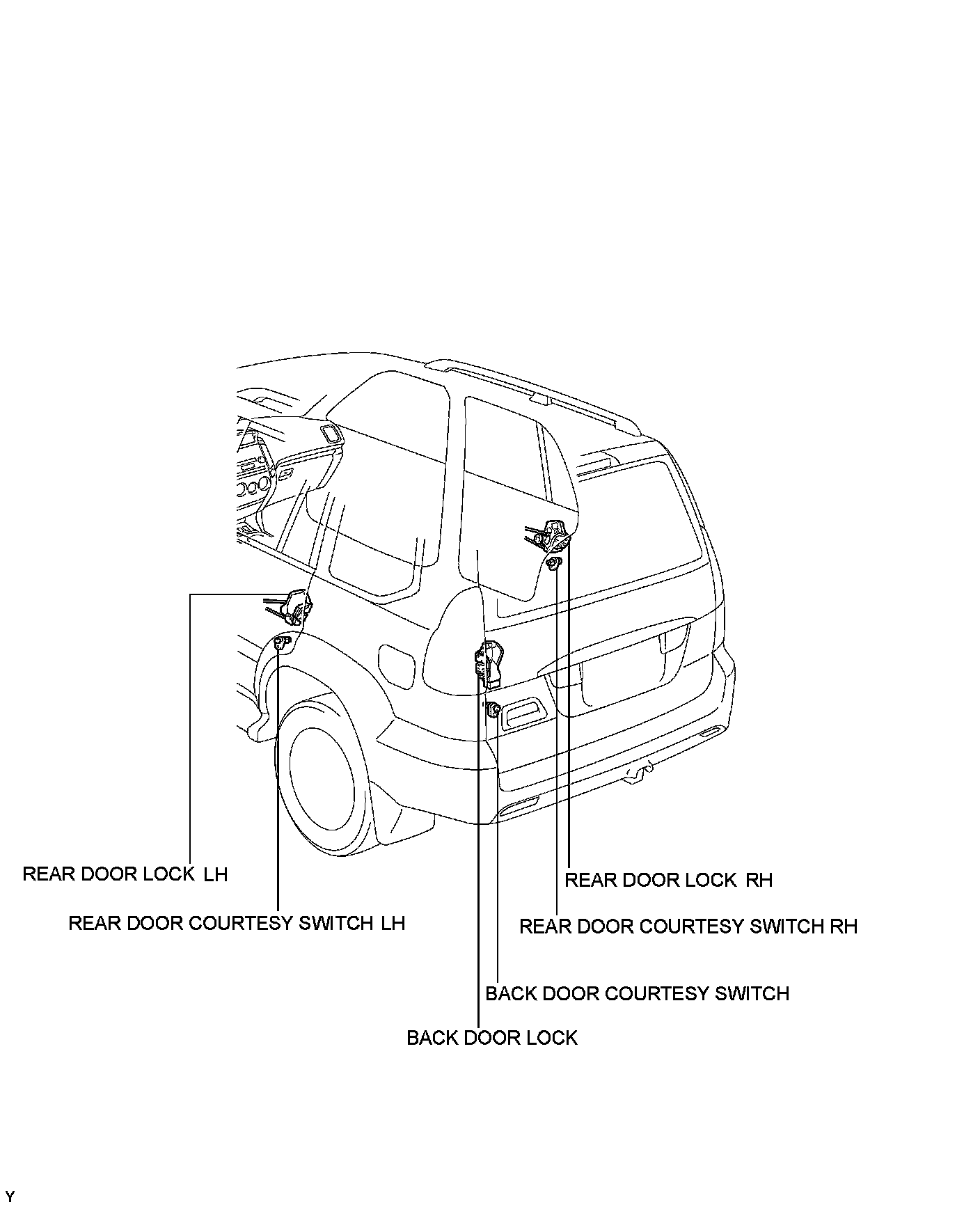 REAR DOOR LOCK LH

REAR DOOR COURTESY SWITCH LH

REAR DOOR LOCK RH

REAR DOOR COURTESY SWITCH RH

BACK DOOR COURTESY SWITCH

BACK DOOR LOCK

Y