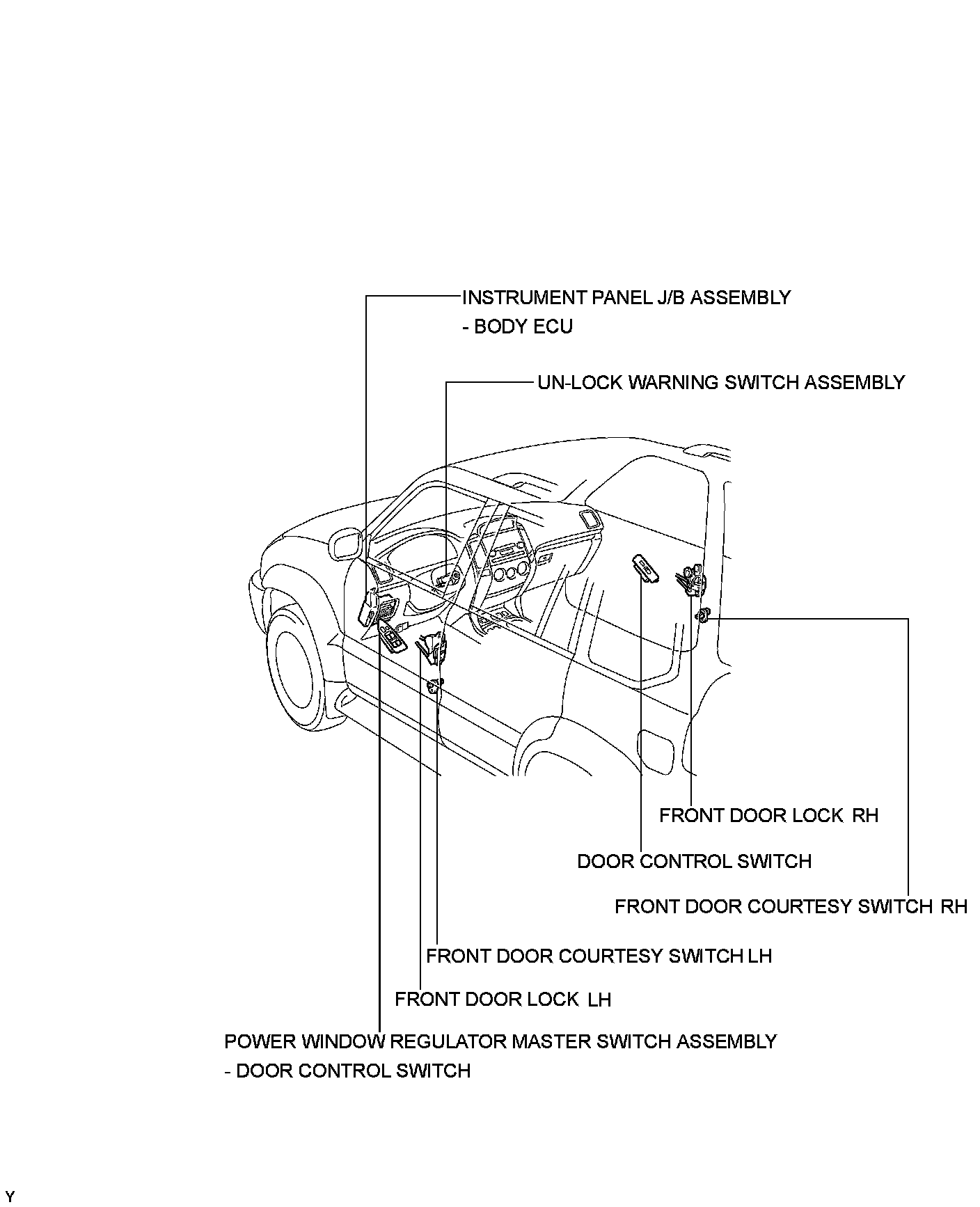 INSTRUMENT PANEL J/B ASSEMBLY
- BODY ECU

UN-LOCK WARNING SWITCH ASSEMBLY

FRONT DOOR LOCK RH

DOOR CONTROL SWITCH

FRONT DOOR COURTESY SWITCH RH

FRONT DOOR COURTESY SWITCH LH

FRONT DOOR LOCK LH

POWER WINDOW REGULATOR MASTER SWITCH ASSEMBLY
- DOOR CONTROL SWITCH

Y