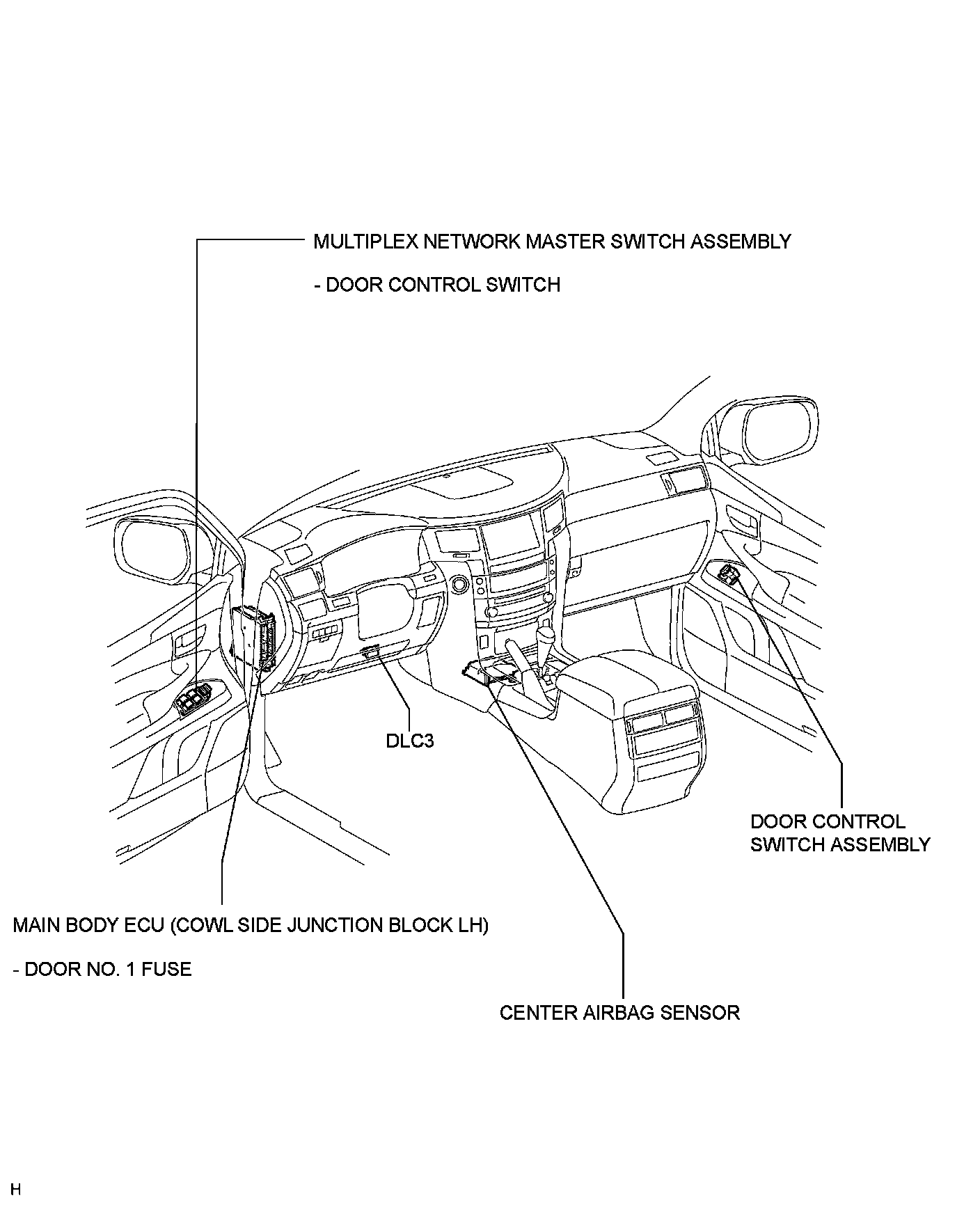 MULTIPLEX NETWORK MASTER SWITCH ASSEMBLY

- DOOR CONTROL SWITCH

DLC3

DOOR CONTROL SWITCH ASSEMBLY

MAIN BODY ECU (COWL SIDE JUNCTION BLOCK LH)

- DOOR NO. 1 FUSE

CENTER AIRBAG SENSOR

H