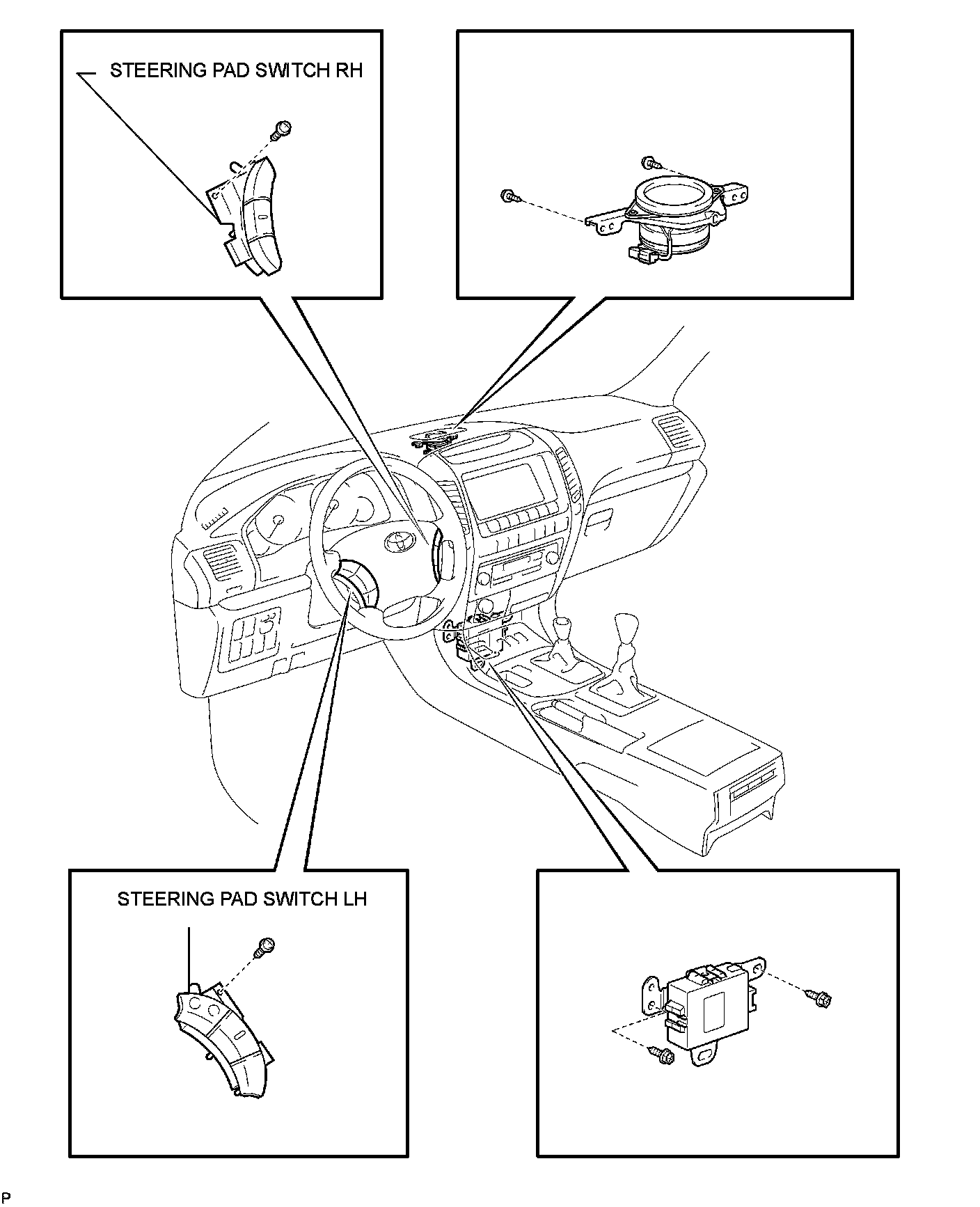 STEERING PAD SWITCH RH

STEERING PAD SWITCH LH

P