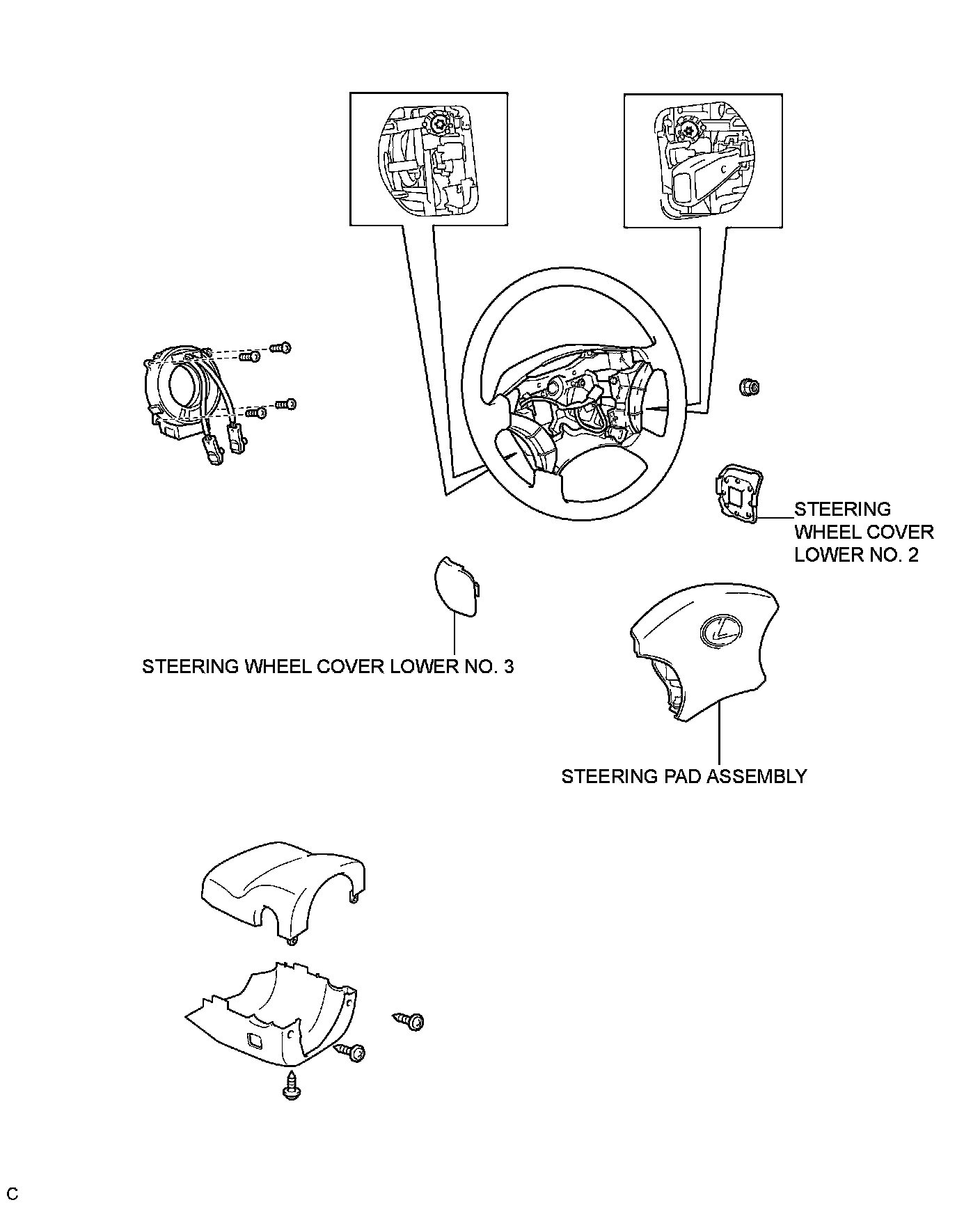 STEERING WHEEL COVER LOWER NO. 2

STEERING WHEEL COVER LOWER NO. 3

STEERING PAD ASSEMBLY

C