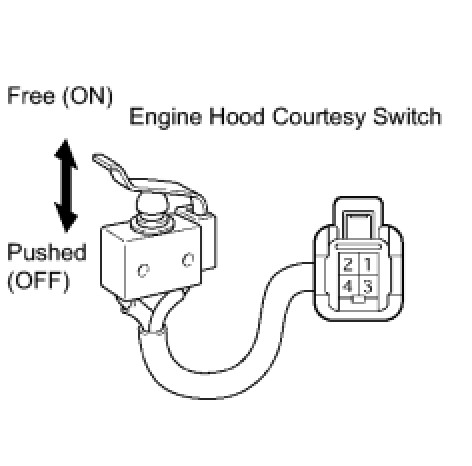 Free (ON)

Engine Hood Courtesy Switch

Pushed (OFF)

2 1
4 3