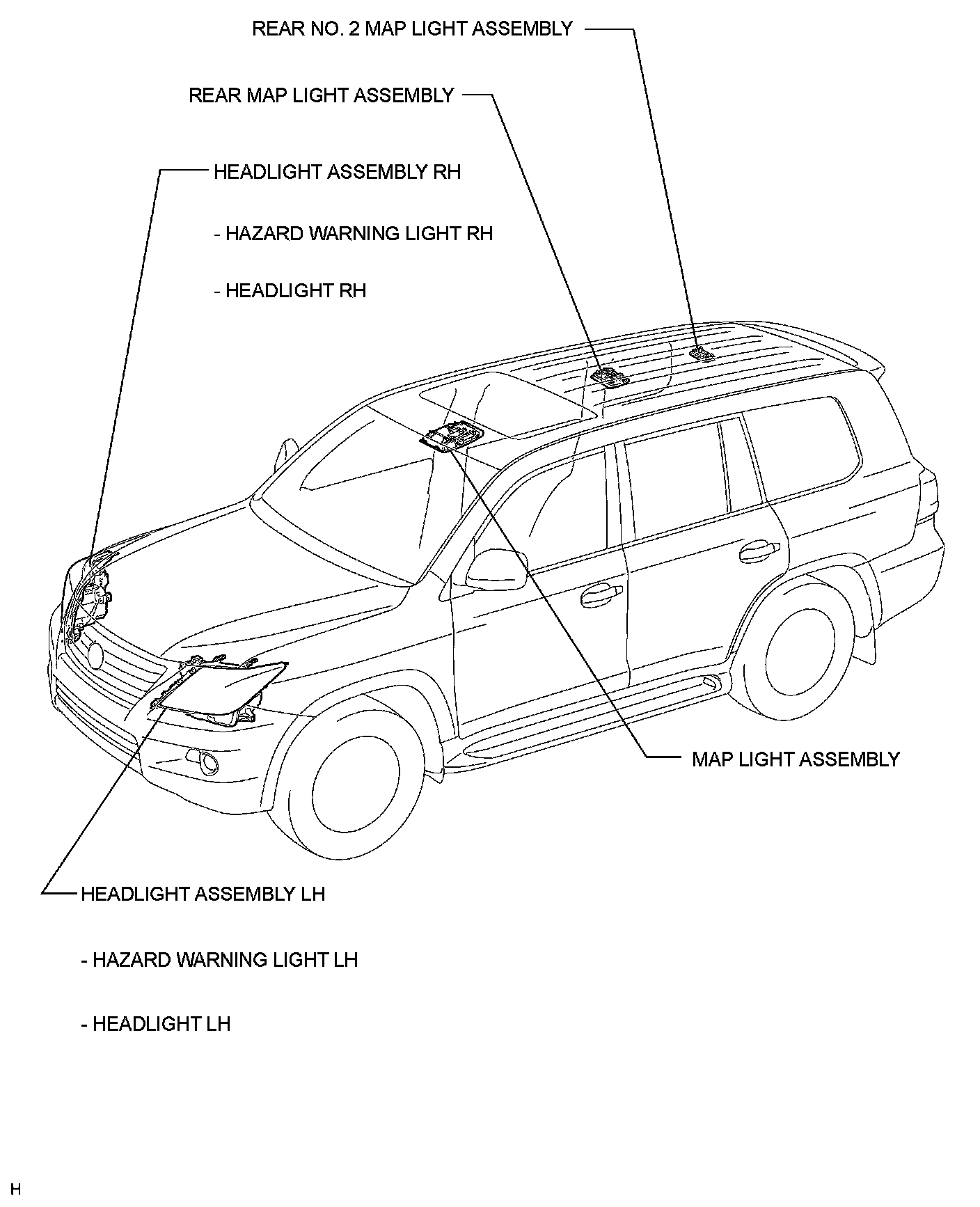 REAR NO. 2 MAP LIGHT ASSEMBLY

REAR MAP LIGHT ASSEMBLY

HEADLIGHT ASSEMBLY RH

- HAZARD WARNING LIGHT RH

- HEADLIGHT RH

MAP LIGHT ASSEMBLY

HEADLIGHT ASSEMBLY LH

- HAZARD WARNING LIGHT LH

- HEADLIGHT LH

H