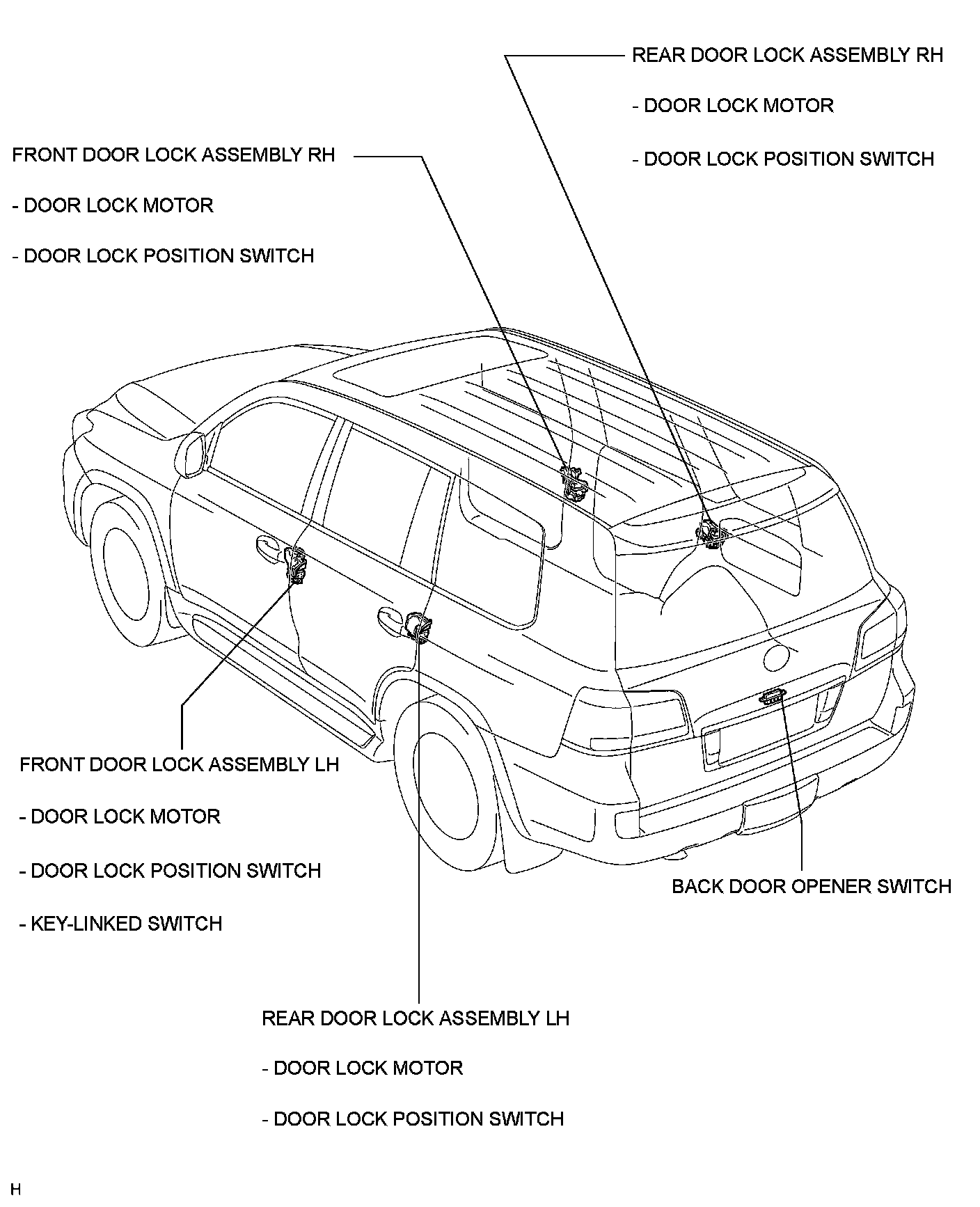 REAR DOOR LOCK ASSEMBLY RH

- DOOR LOCK MOTOR

- DOOR LOCK POSITION SWITCH

FRONT DOOR LOCK ASSEMBLY RH

- DOOR LOCK MOTOR

- DOOR LOCK POSITION SWITCH

FRONT DOOR LOCK ASSEMBLY LH

- DOOR LOCK MOTOR

- DOOR LOCK POSITION SWITCH

- KEY-LINKED SWITCH

BACK DOOR OPENER SWITCH

REAR DOOR LOCK ASSEMBLY LH

- DOOR LOCK MOTOR

- DOOR LOCK POSITION SWITCH

H