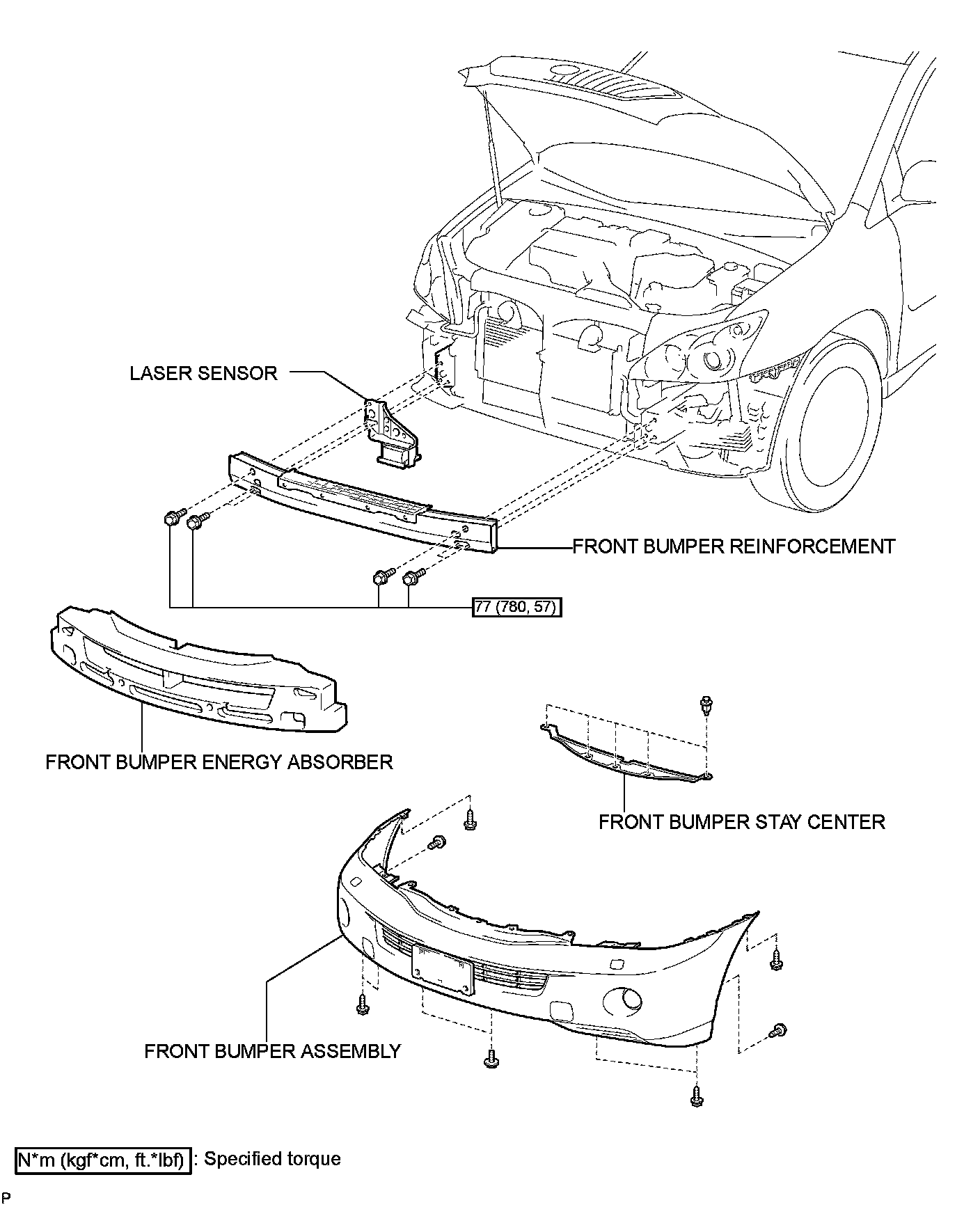 LASER SENSOR

FRONT BUMPER REINFORCEMENT

77 (780, 57)

FRONT BUMPER ENERGY ABSORBER

FRONT BUMPER STAY CENTER

FRONT BUMPER ASSEMBLY

N*m (kgf*cm, ft.*lbf) : Specified torque

P